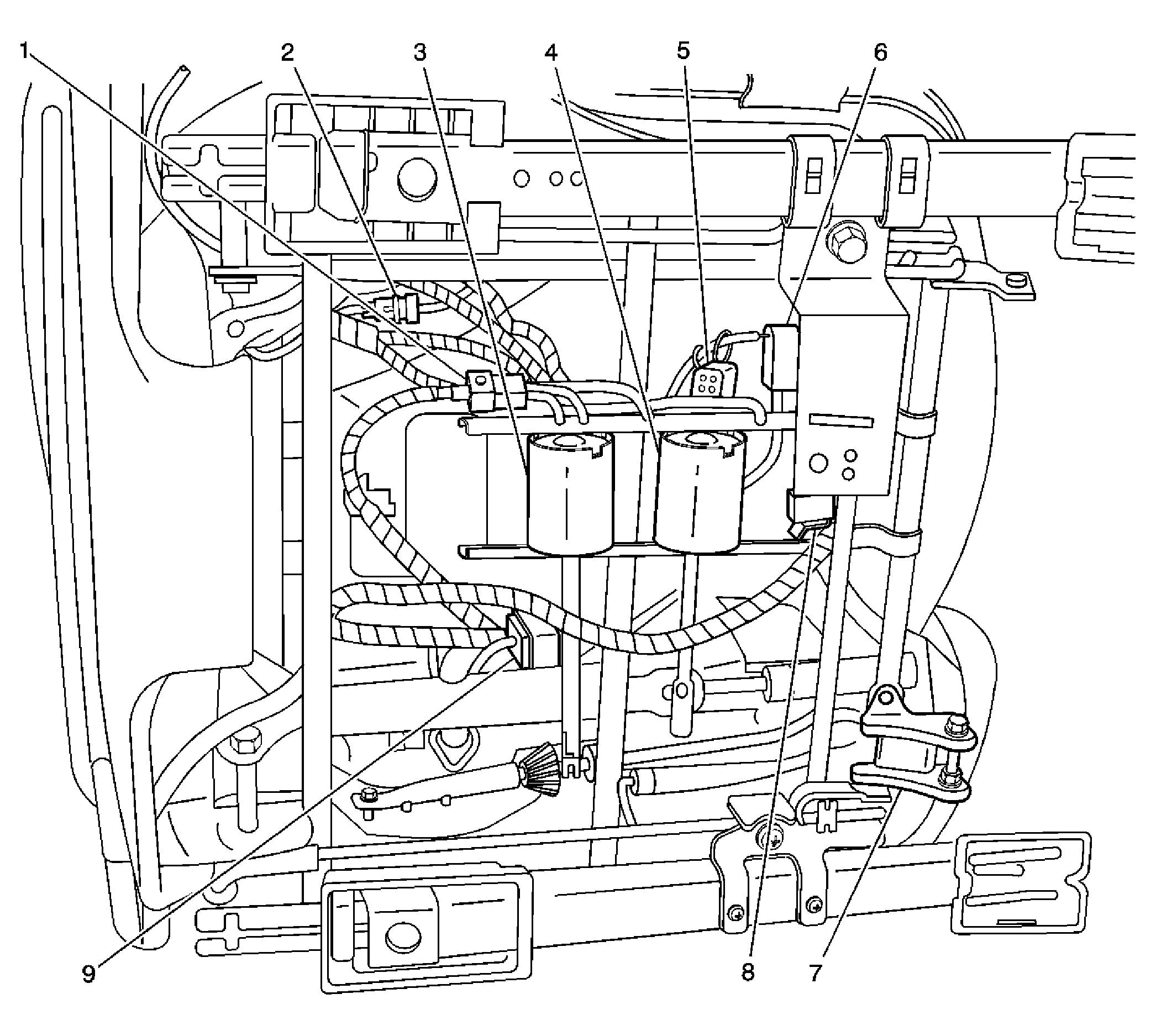 1 2 3 4 5 6

9 8 7