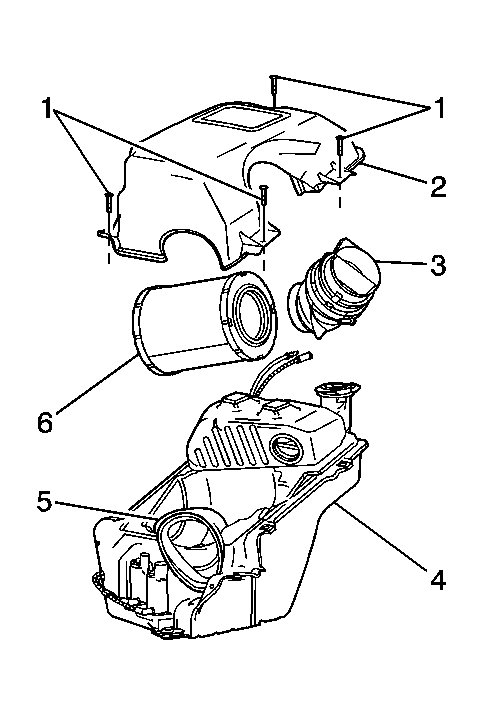 1
1
2
3
6
5
4