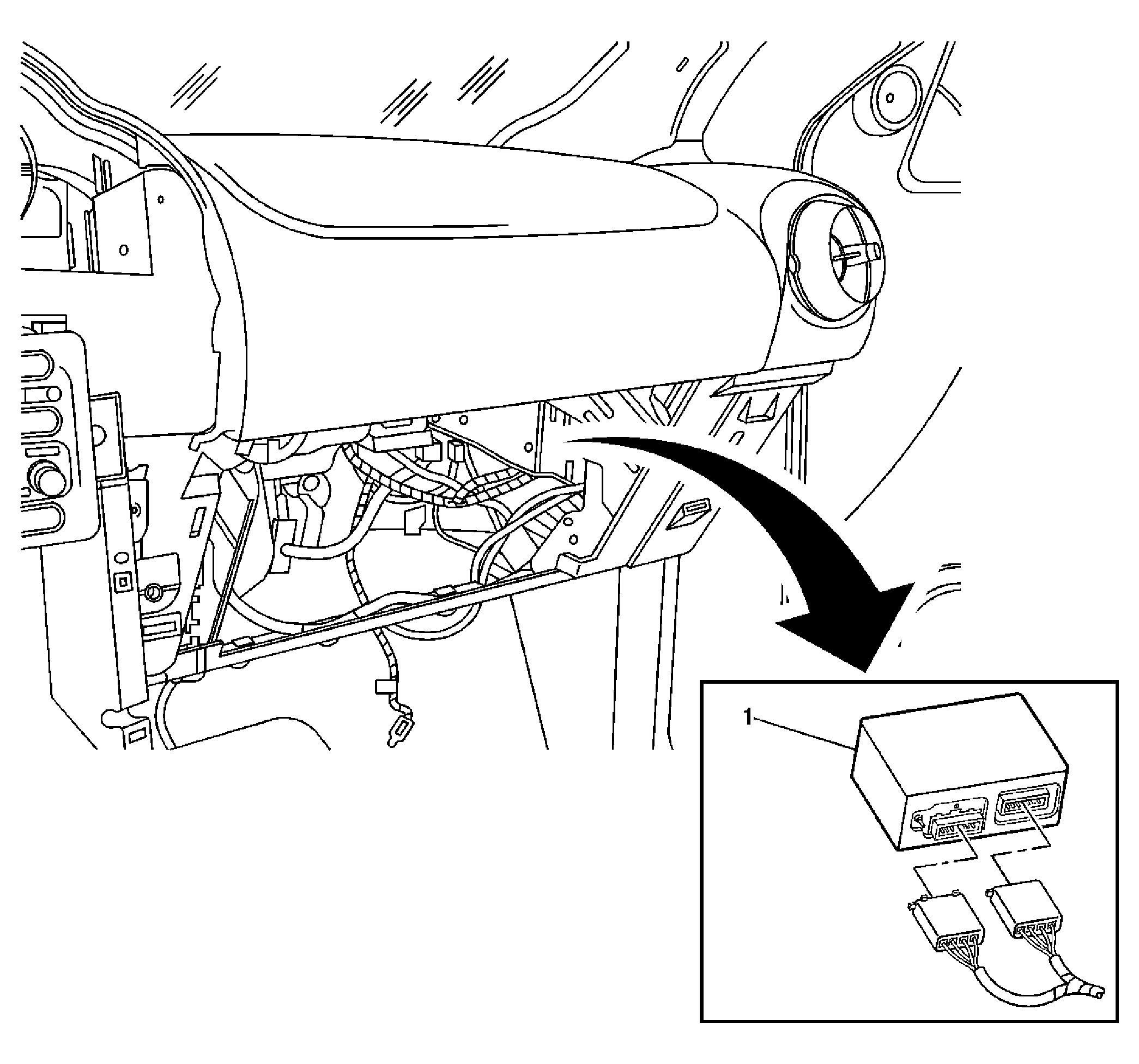 1