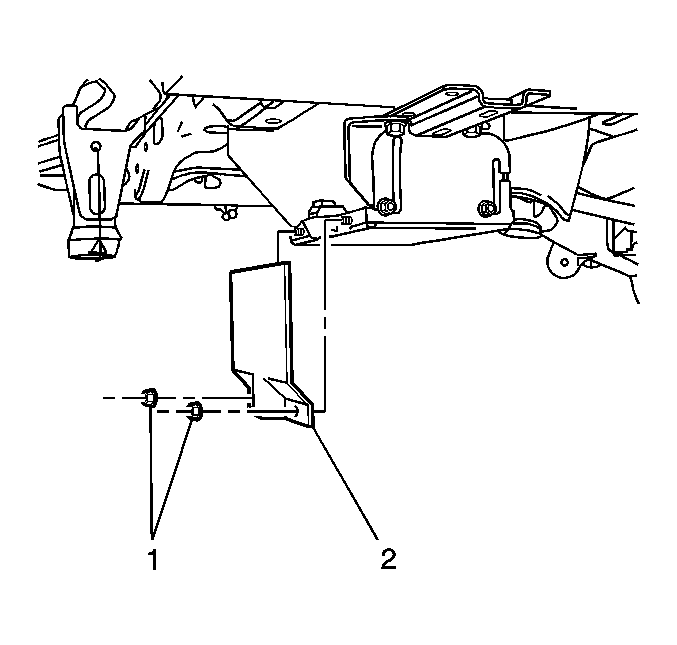 1
2