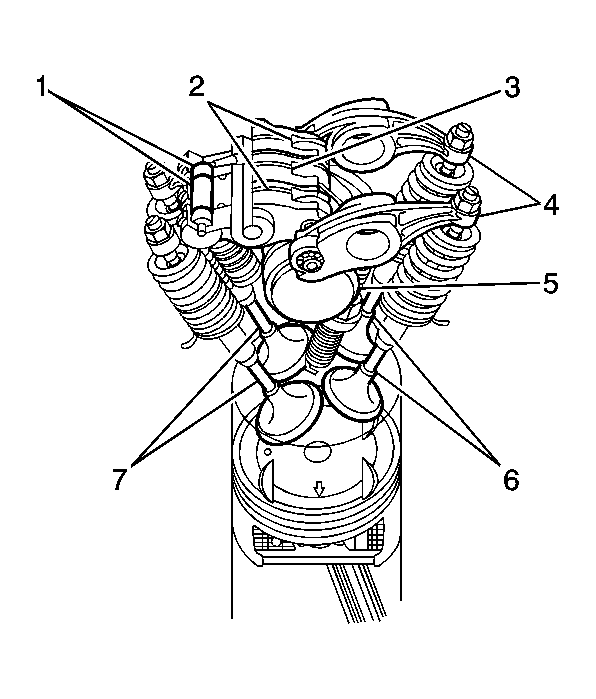 1
2
3
4
5
6
7