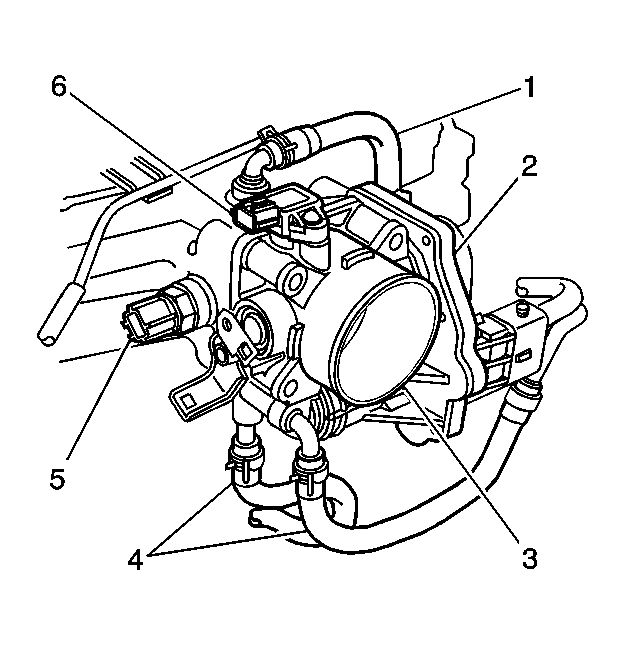 6
1
2
5
4
3