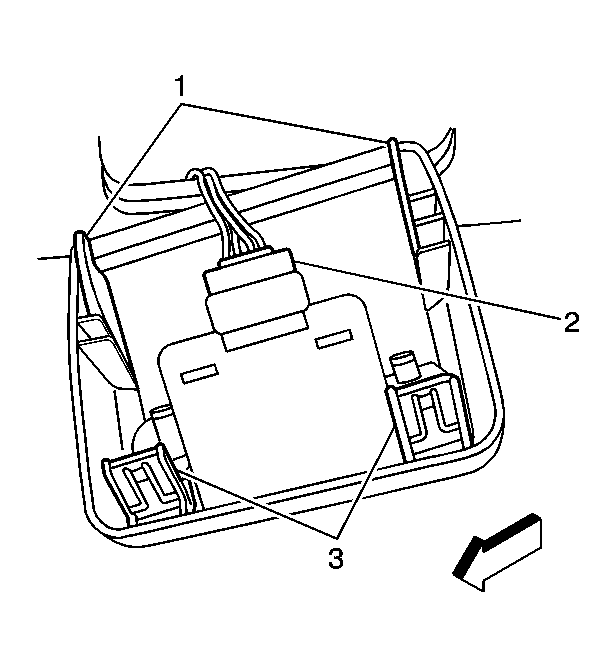 1
2
3