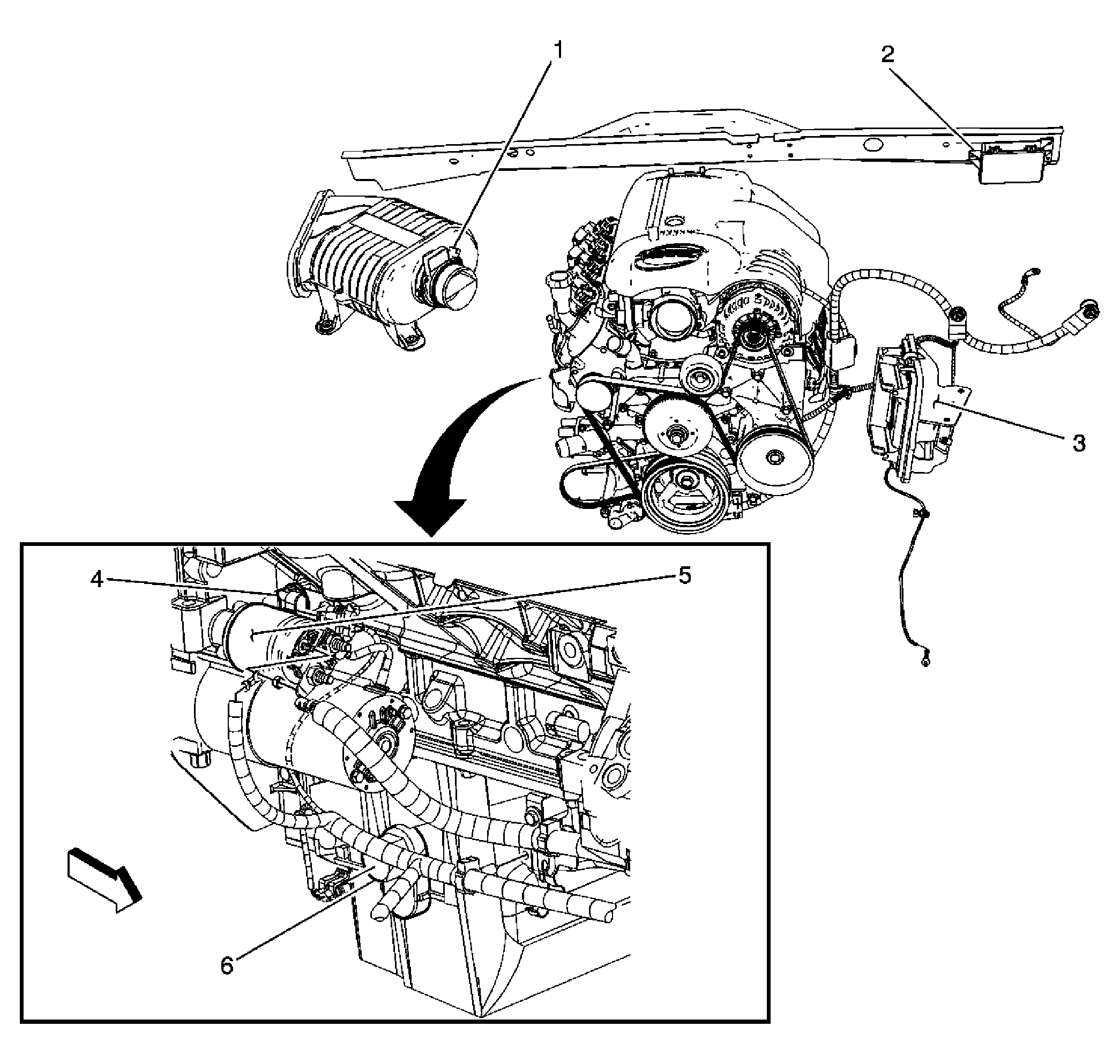 1
2
3
4
5
6