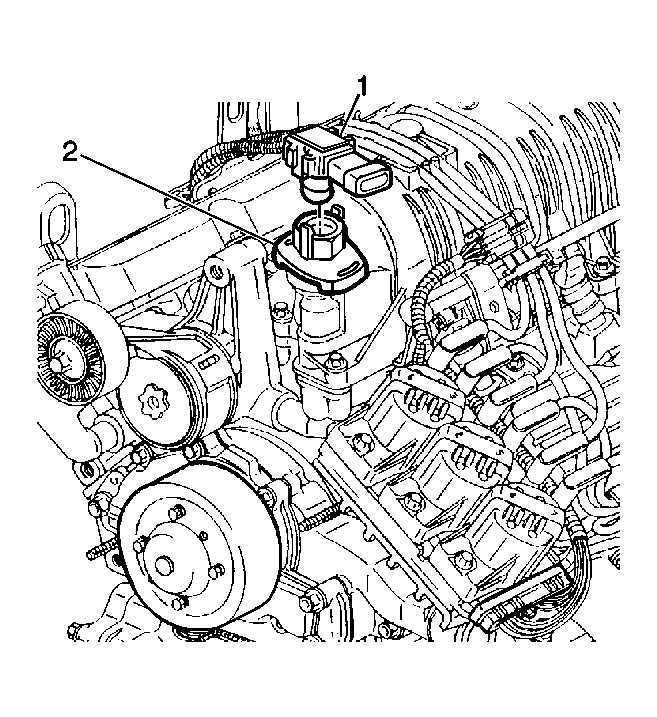 1
2