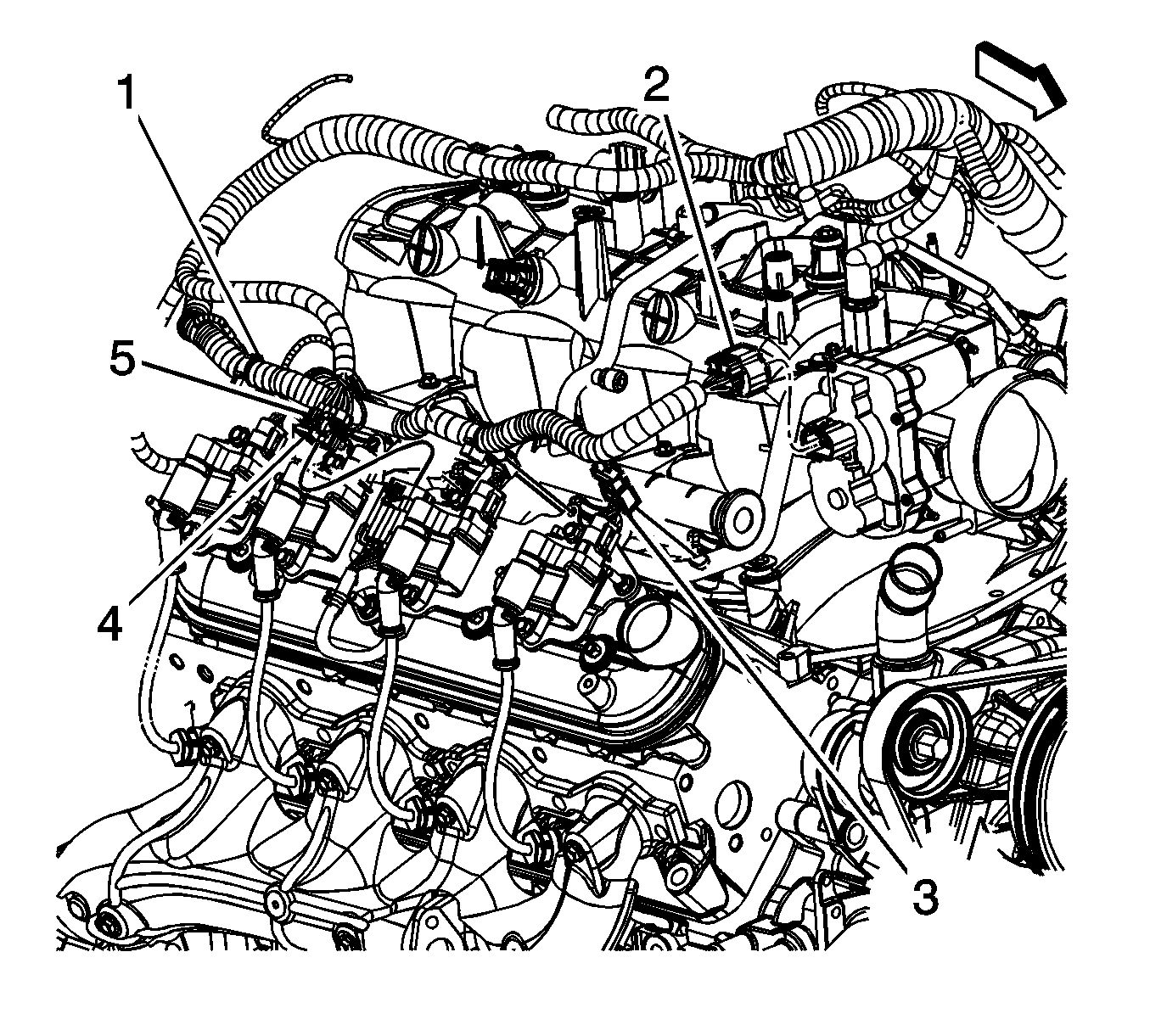 1
2
5
4
3