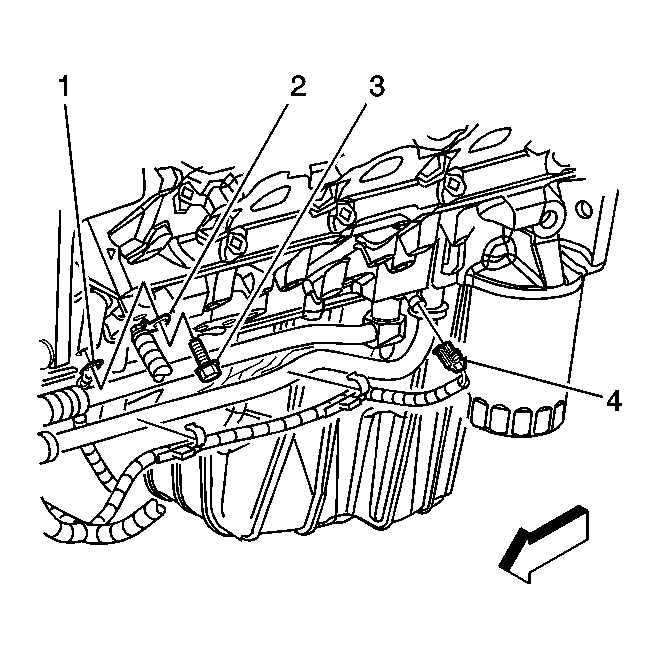 1
2
3
4