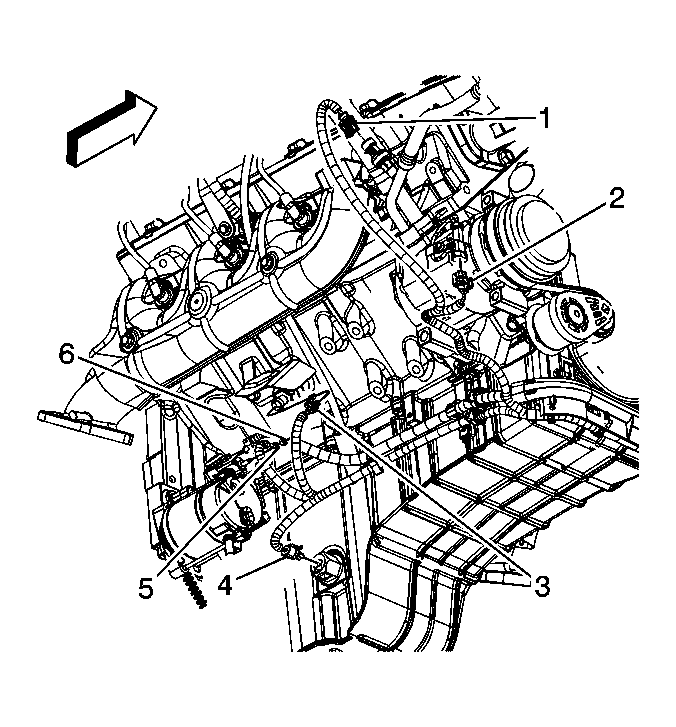 1
2
6
5
4
3