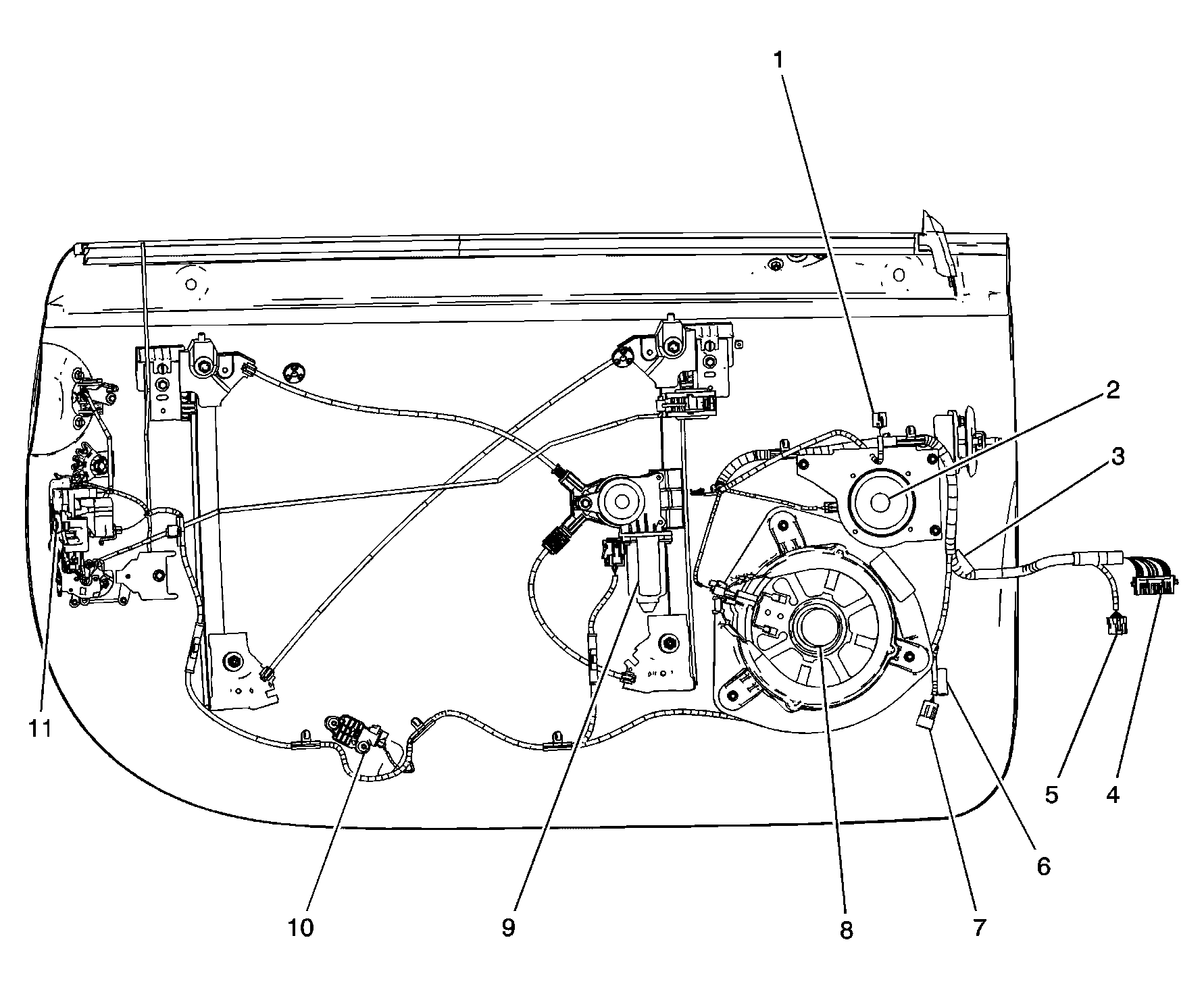 1
2
3
11
5
4
6
10
9
8
7