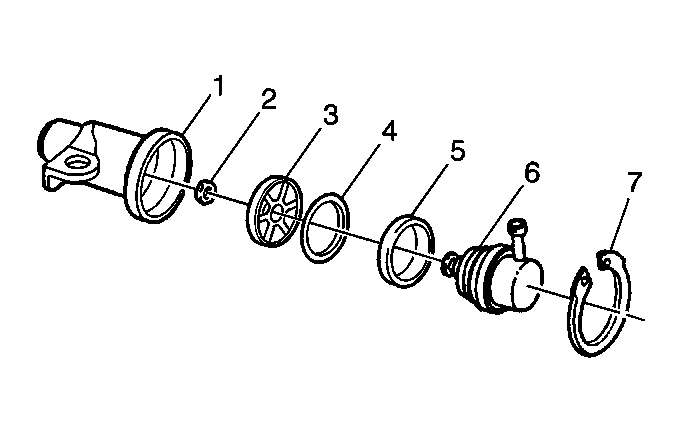 1
2
3
4
5
6
7