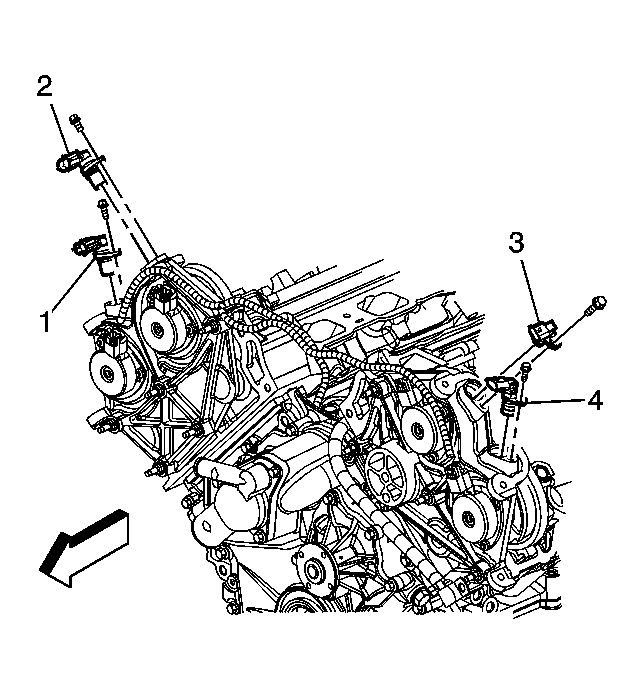 2
1
3
4