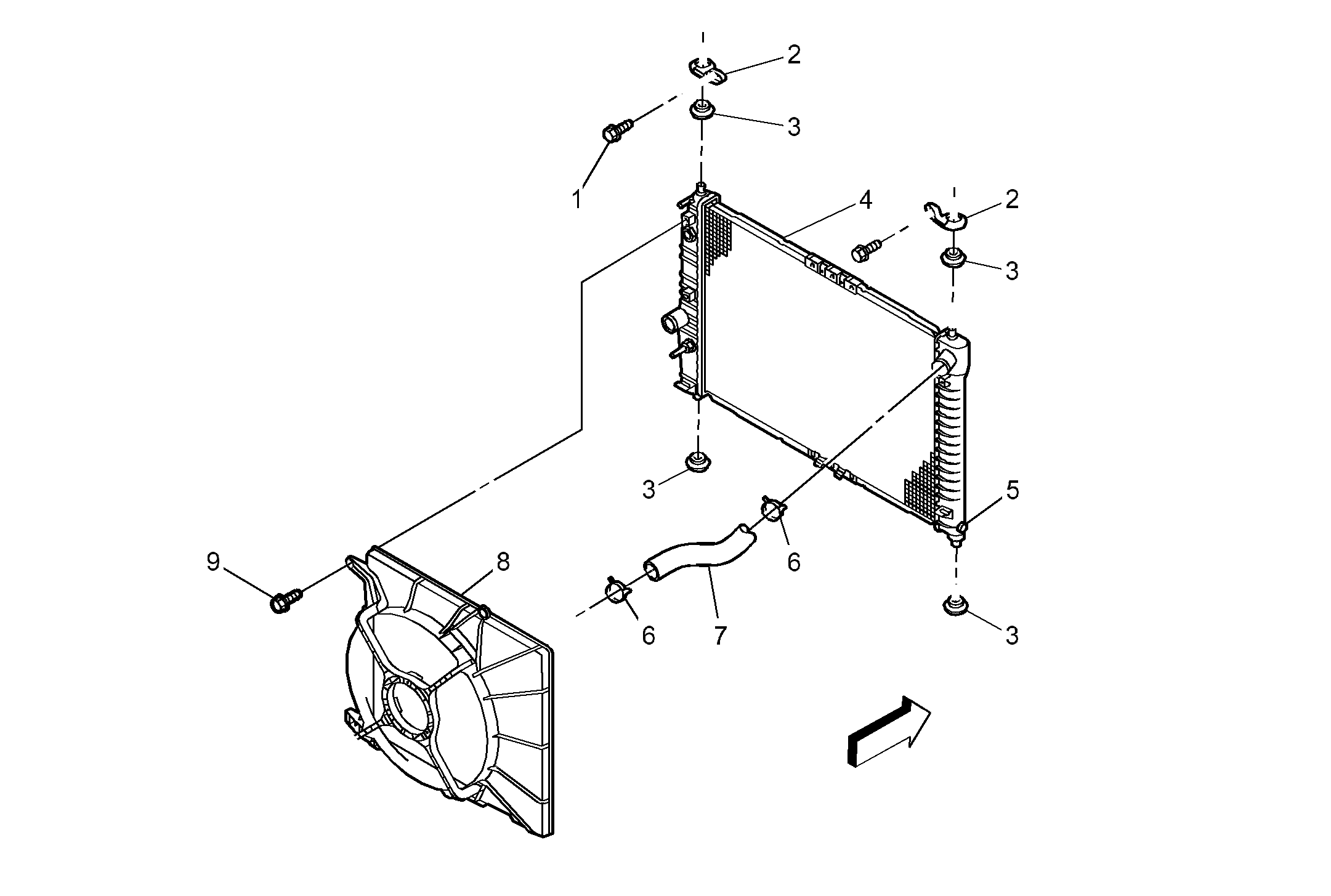 2
3
1
4
2
3
3
5
6
9
8
6
7
3