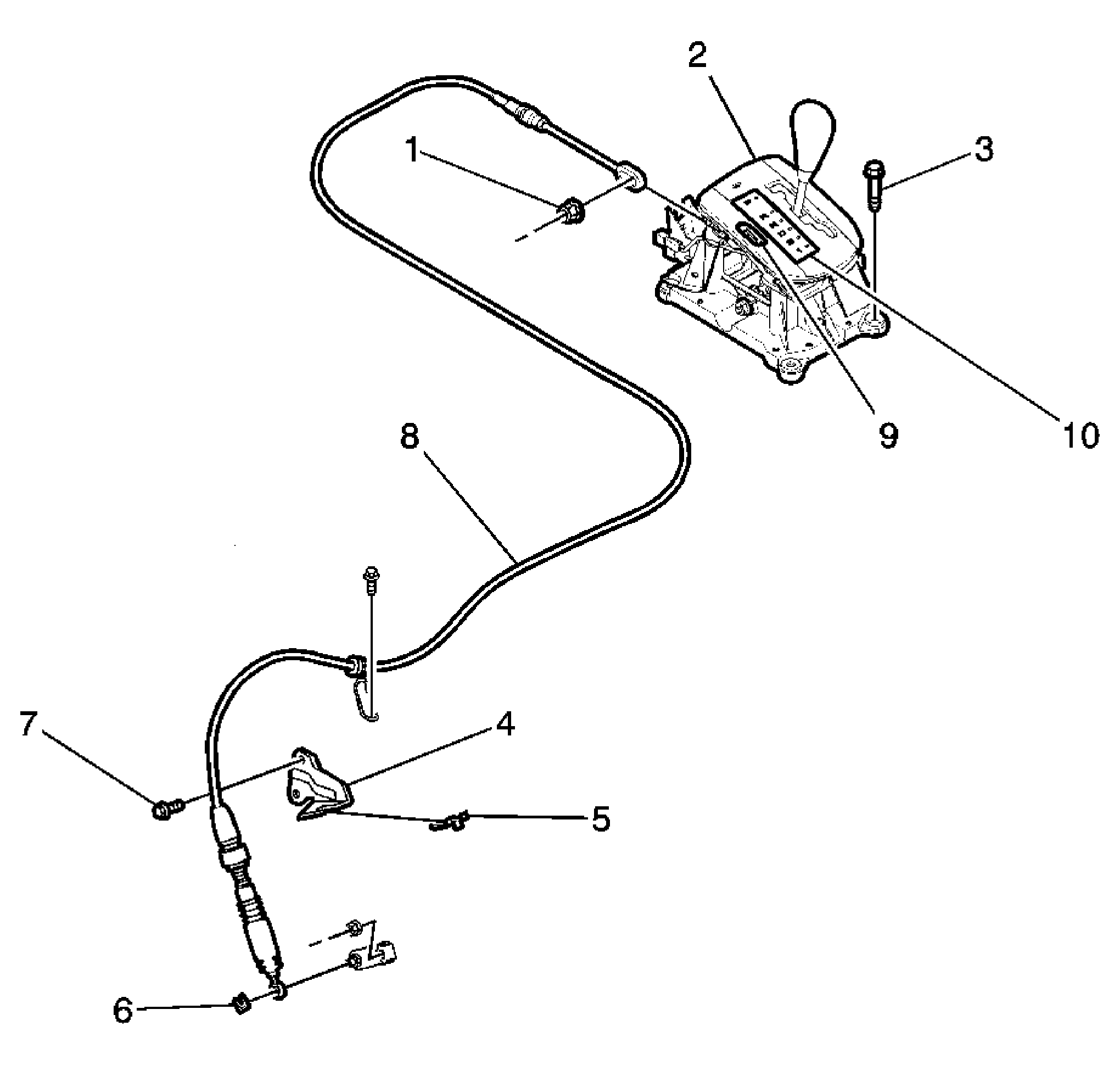 2
1
3
9
10
8
7
4
5
6