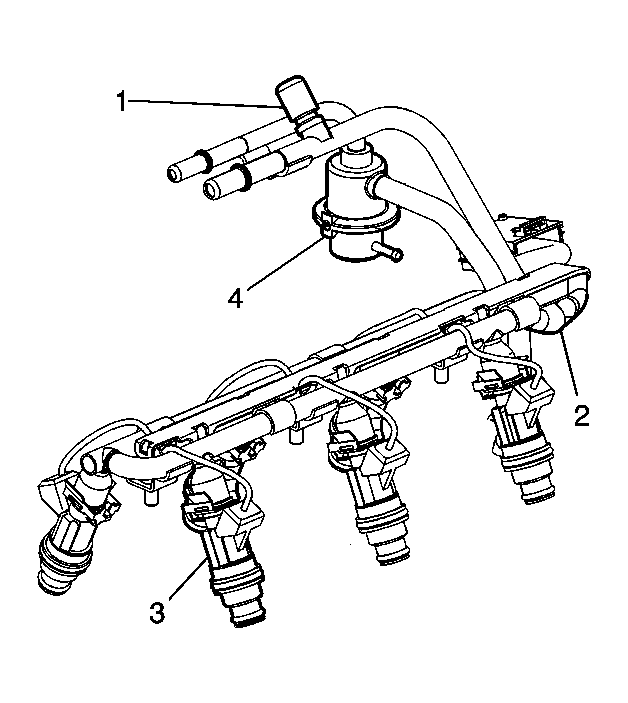 1
4
2
3