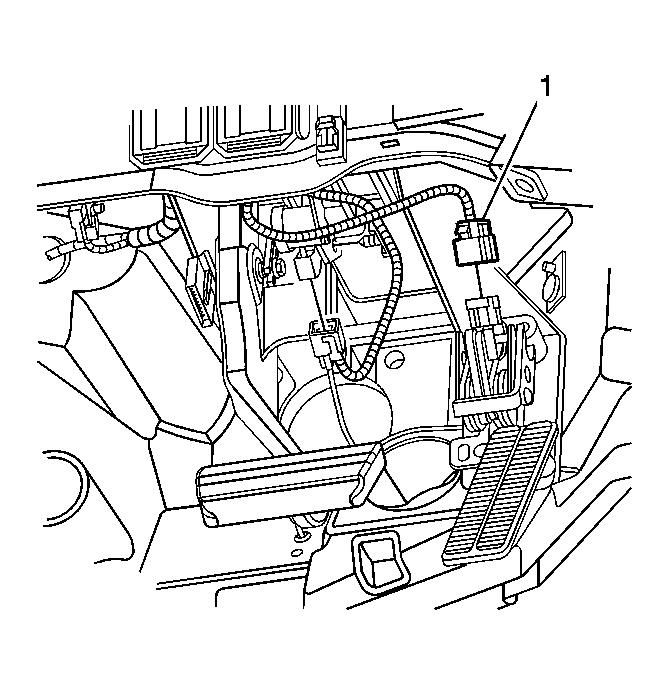 1