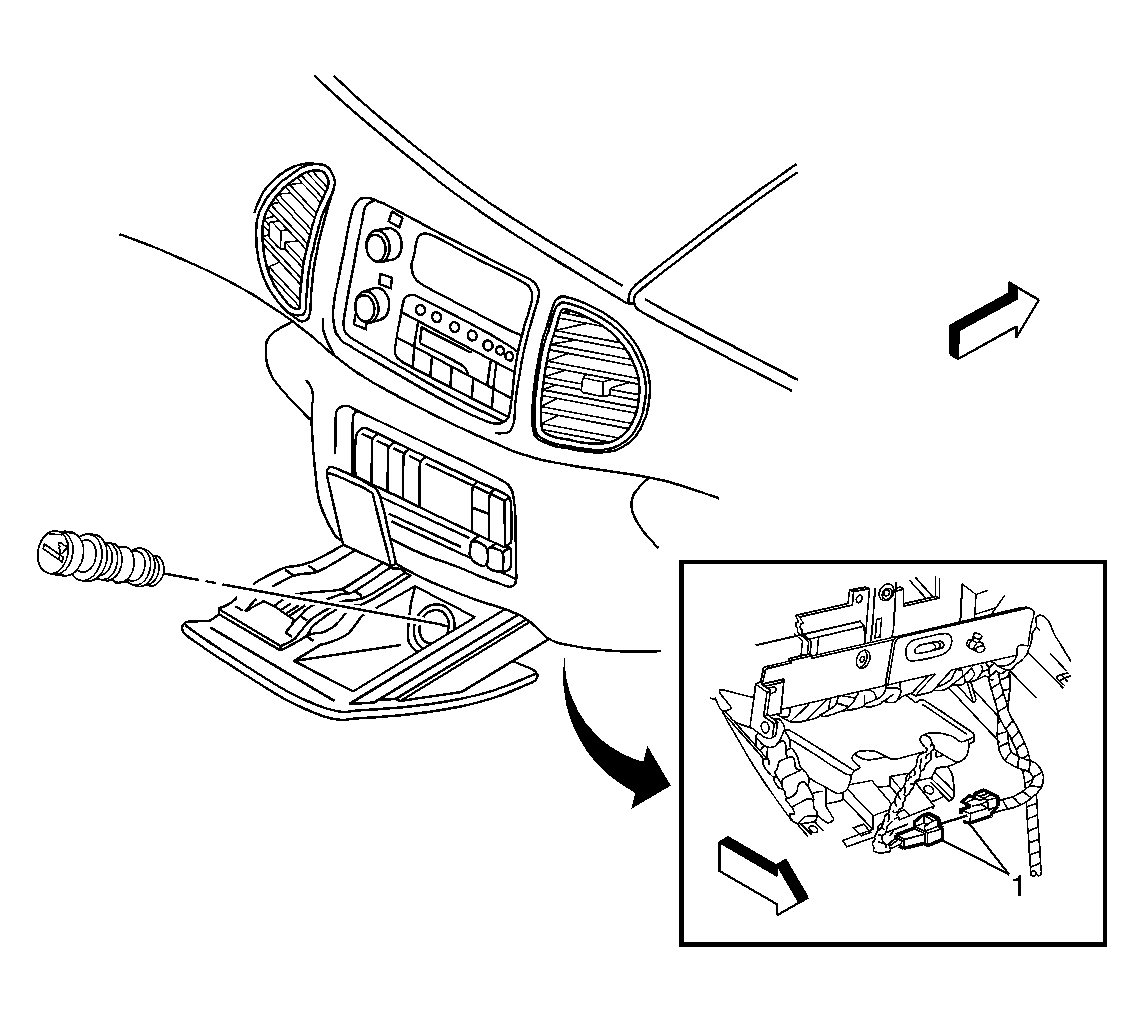 1