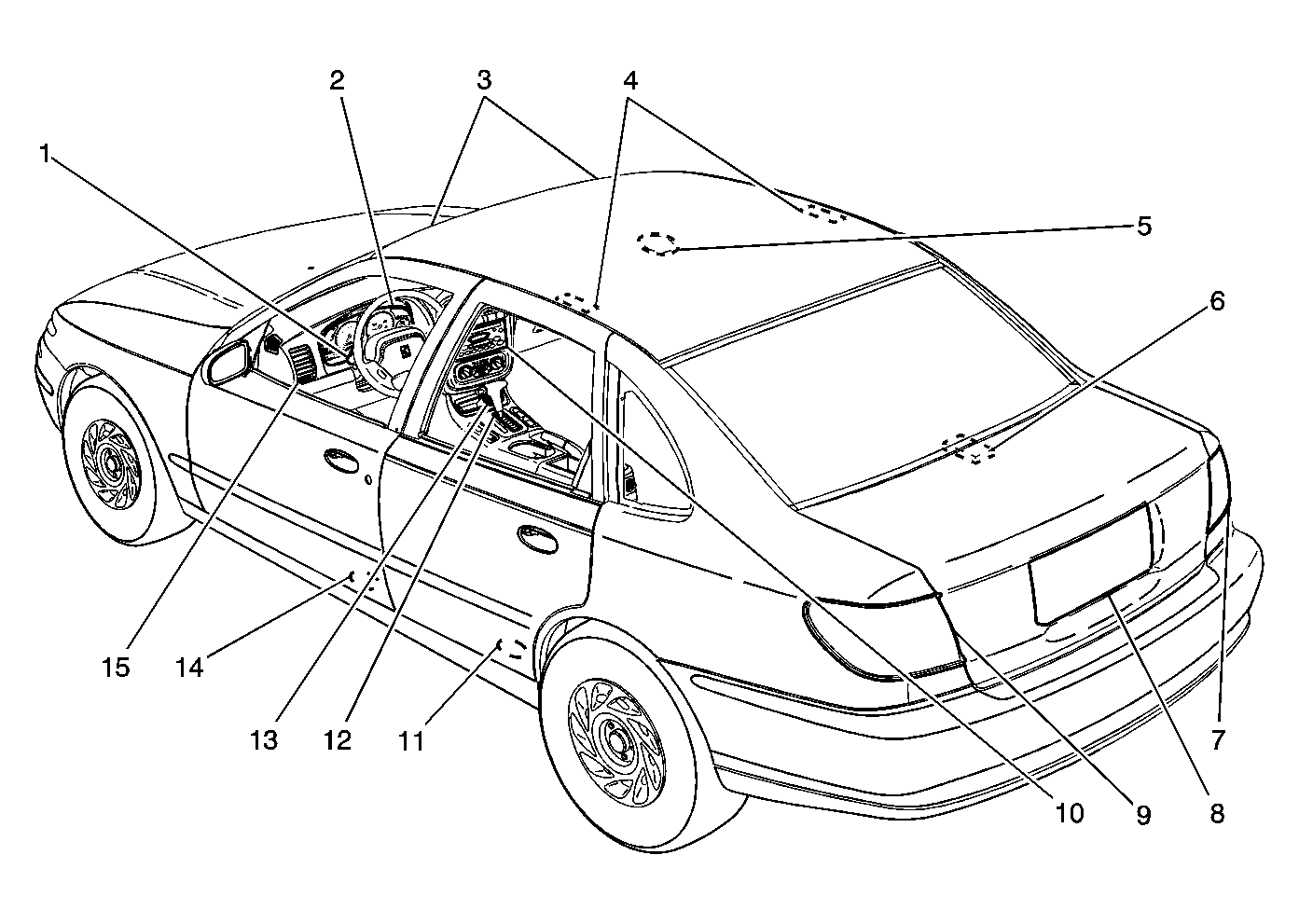 1
2
3
4
5
6
15
14
13
12
11
10
9
8
7