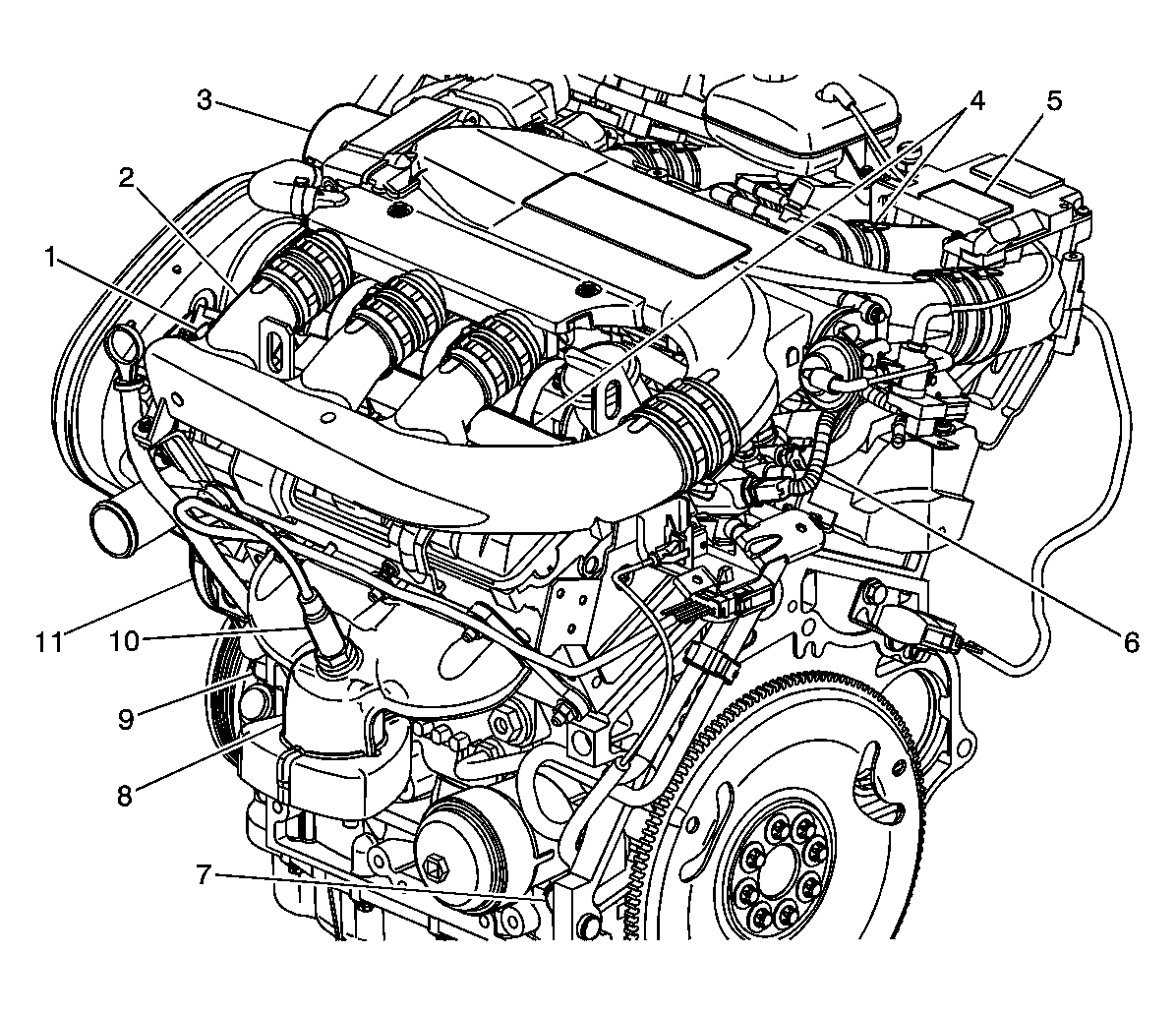 3
4
5
2
1
6
11
10
9
8
7