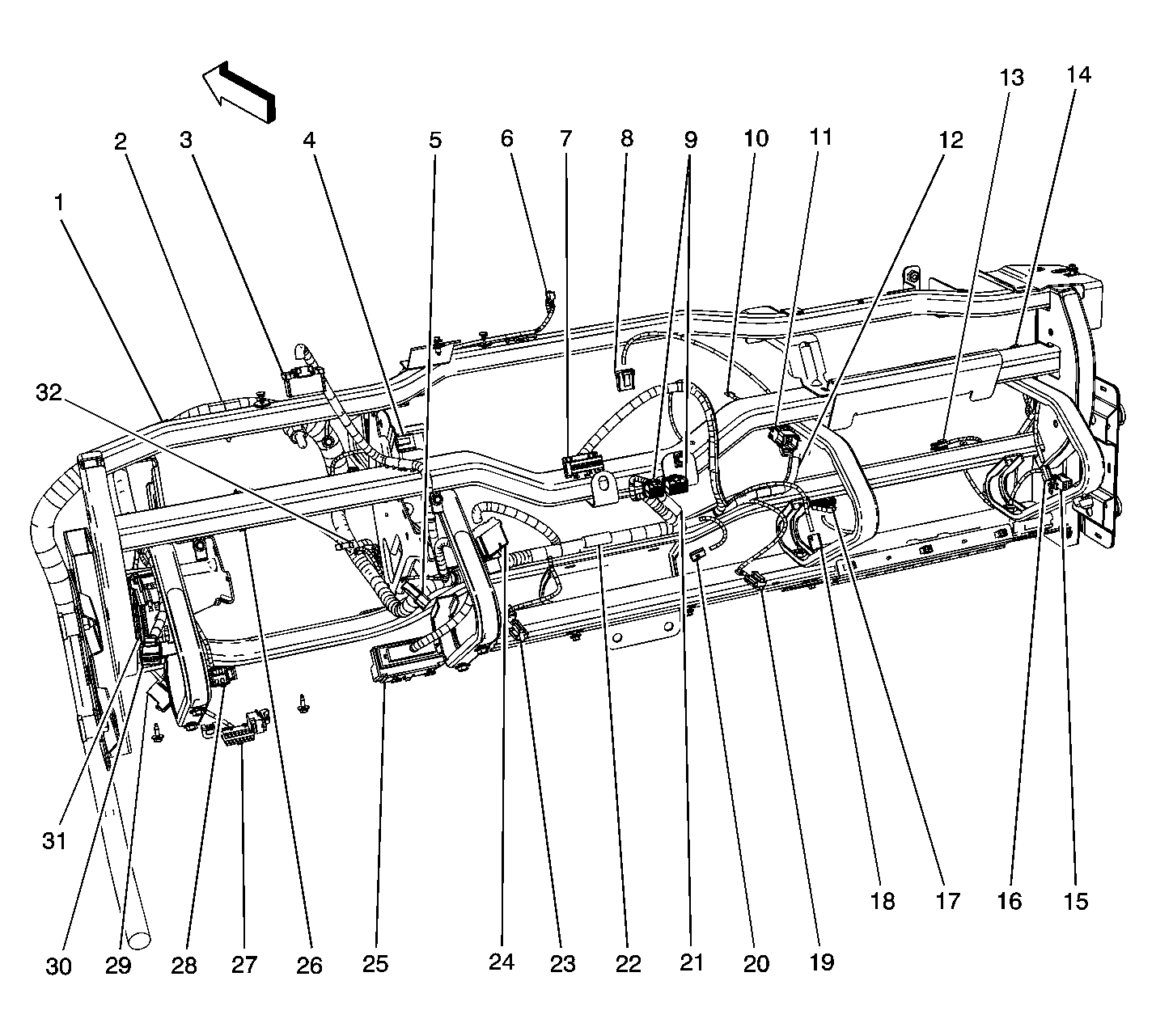 1
2
3
4
5
6
7
8
9
10
11
12
13
14
32
31
30
29
28
27
26
25
24
23
22
21
20
19
18
17
16
15