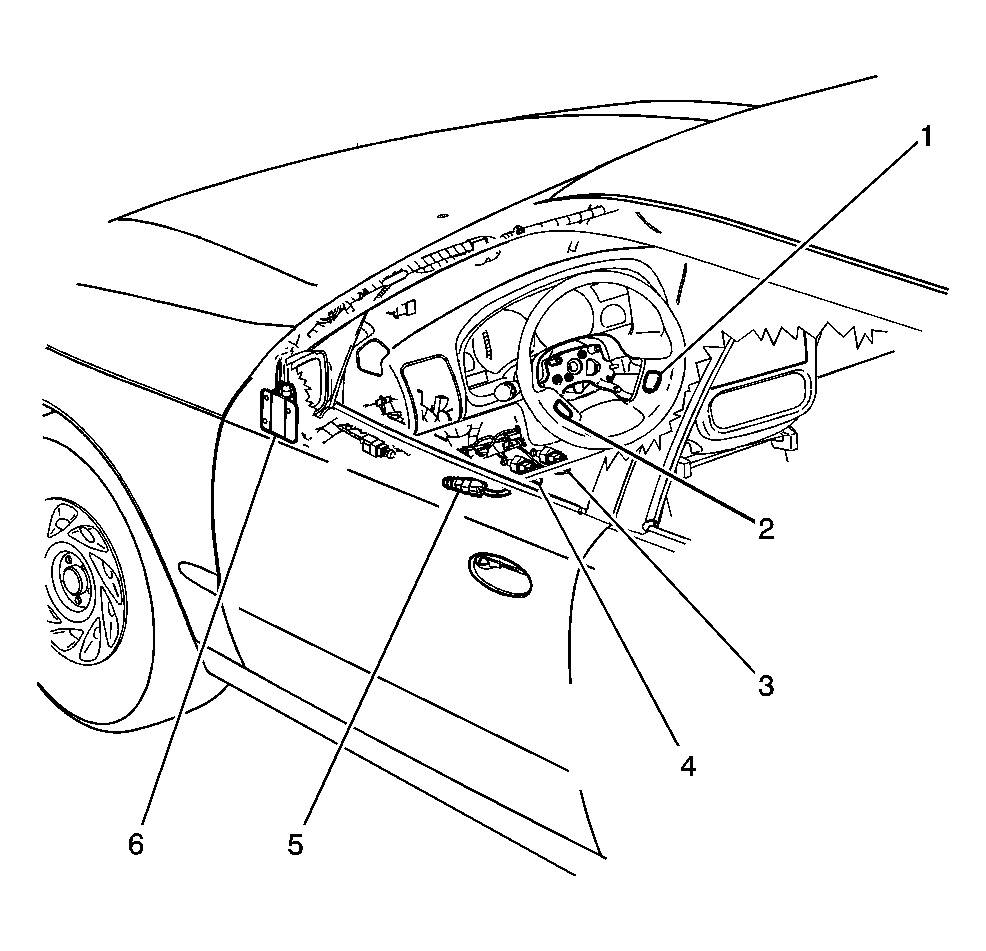 1
2
3
4
5
6