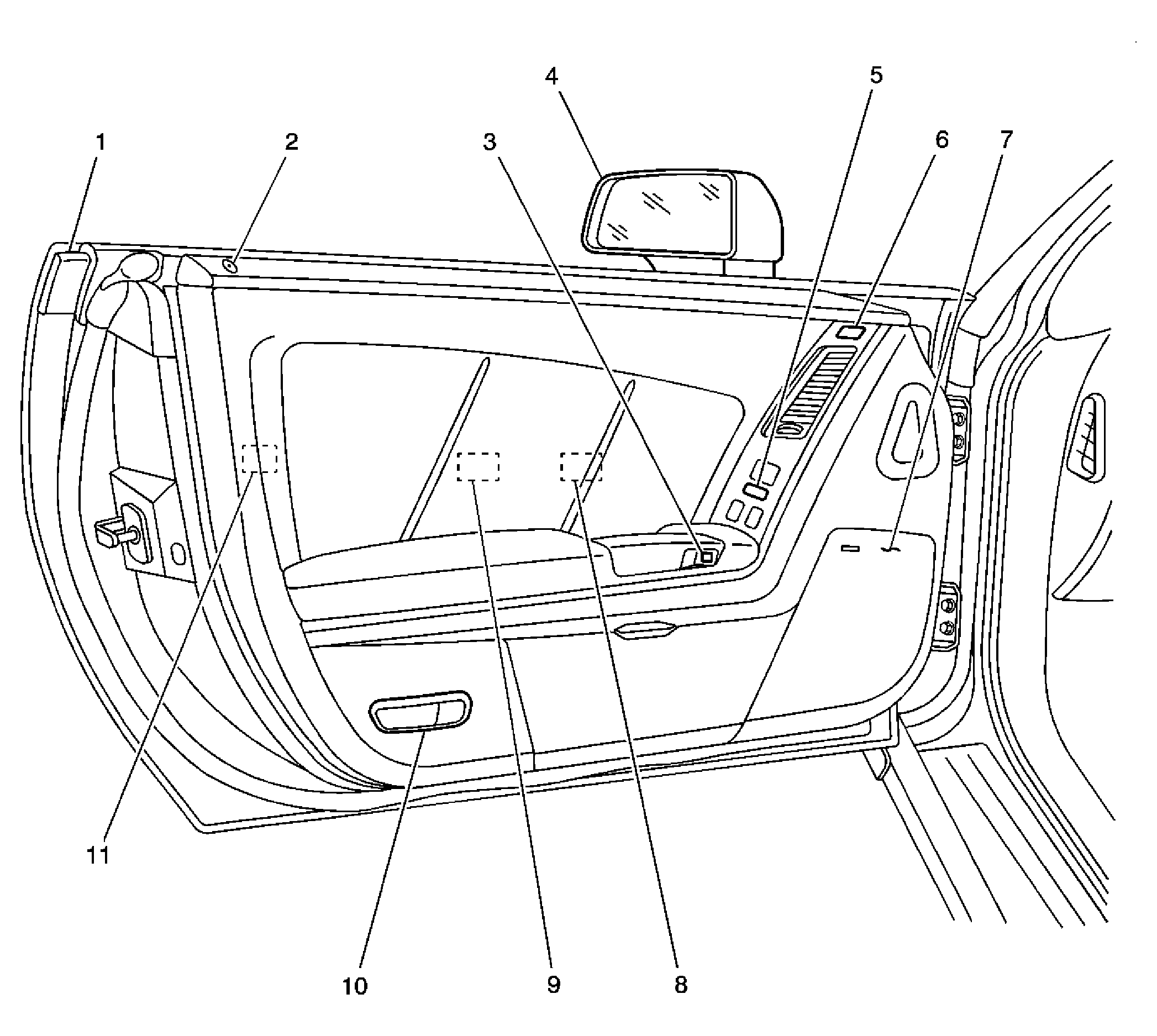 4
5
1
2
3
6
7
11
10
9
8