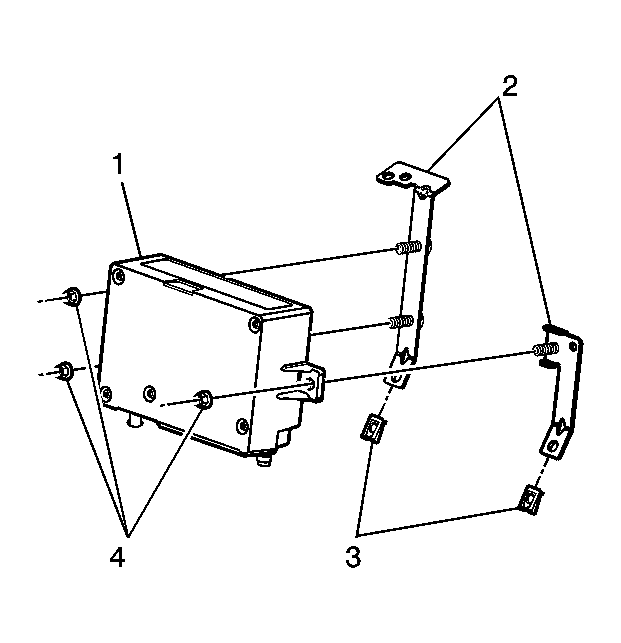 2
1
4
3