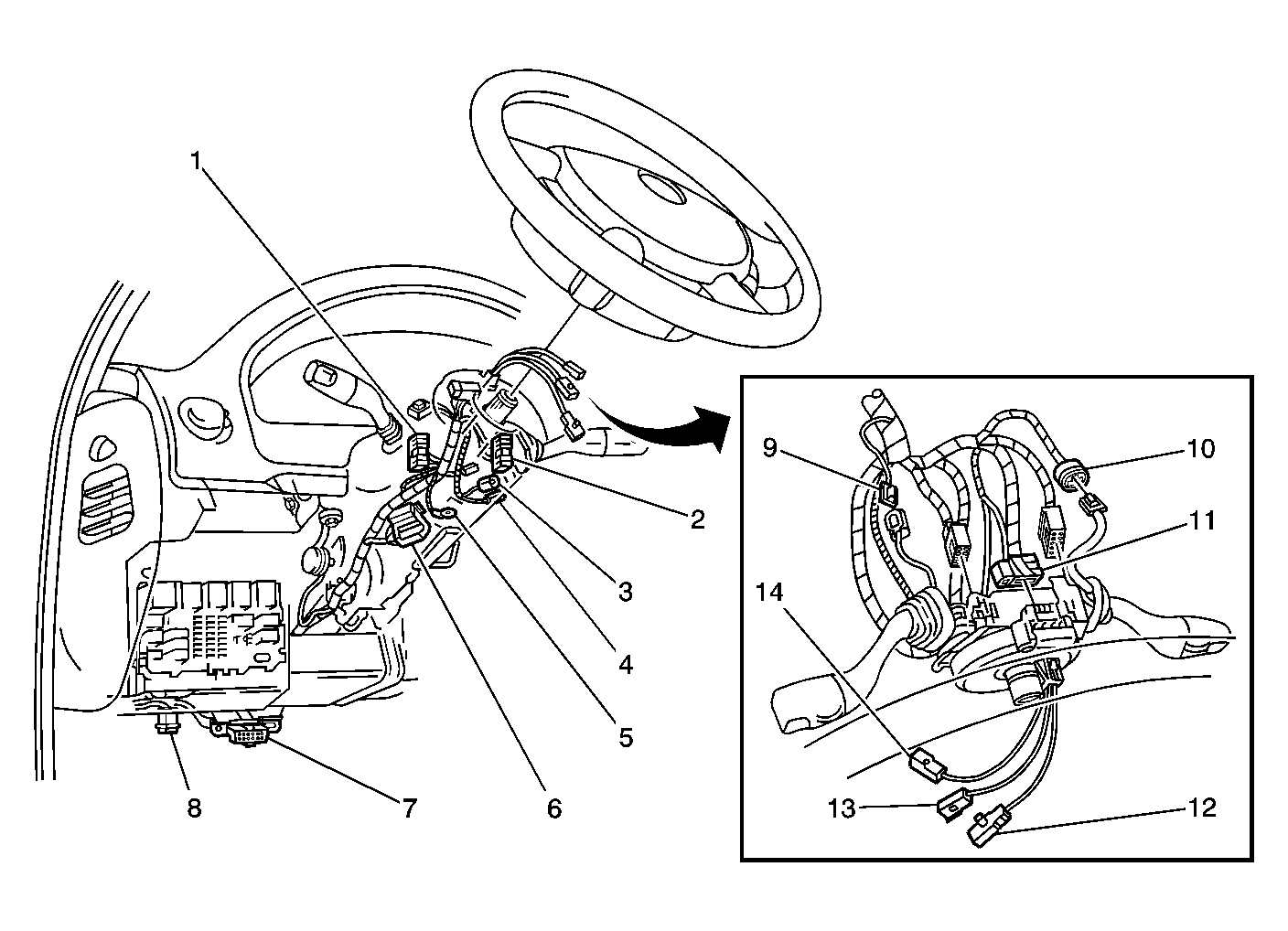 1
2
3
4
5
6
7
8
9
10
11
14
13
12