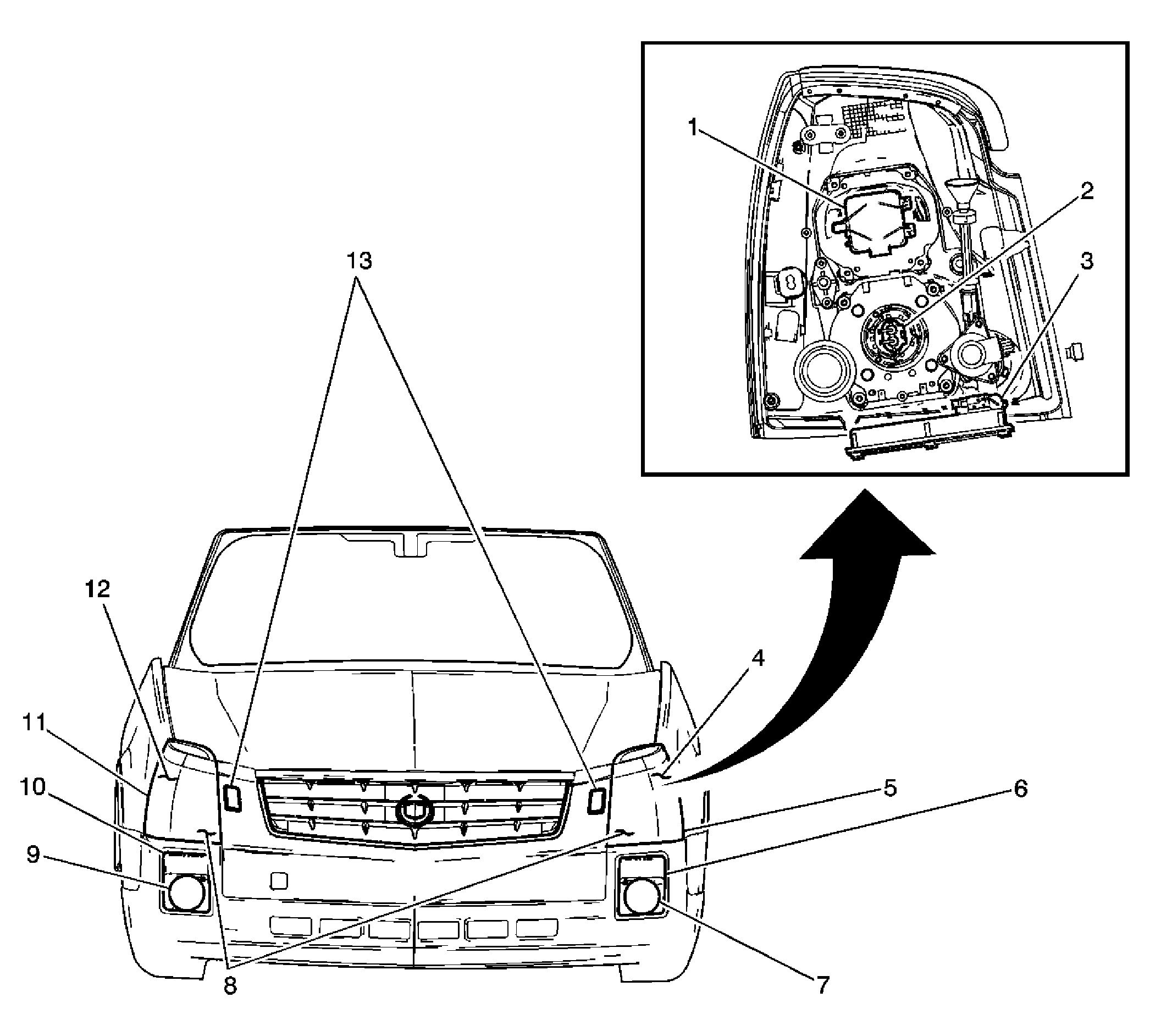 1
2
3
13
12
4
11
10
5
6
9
8
7