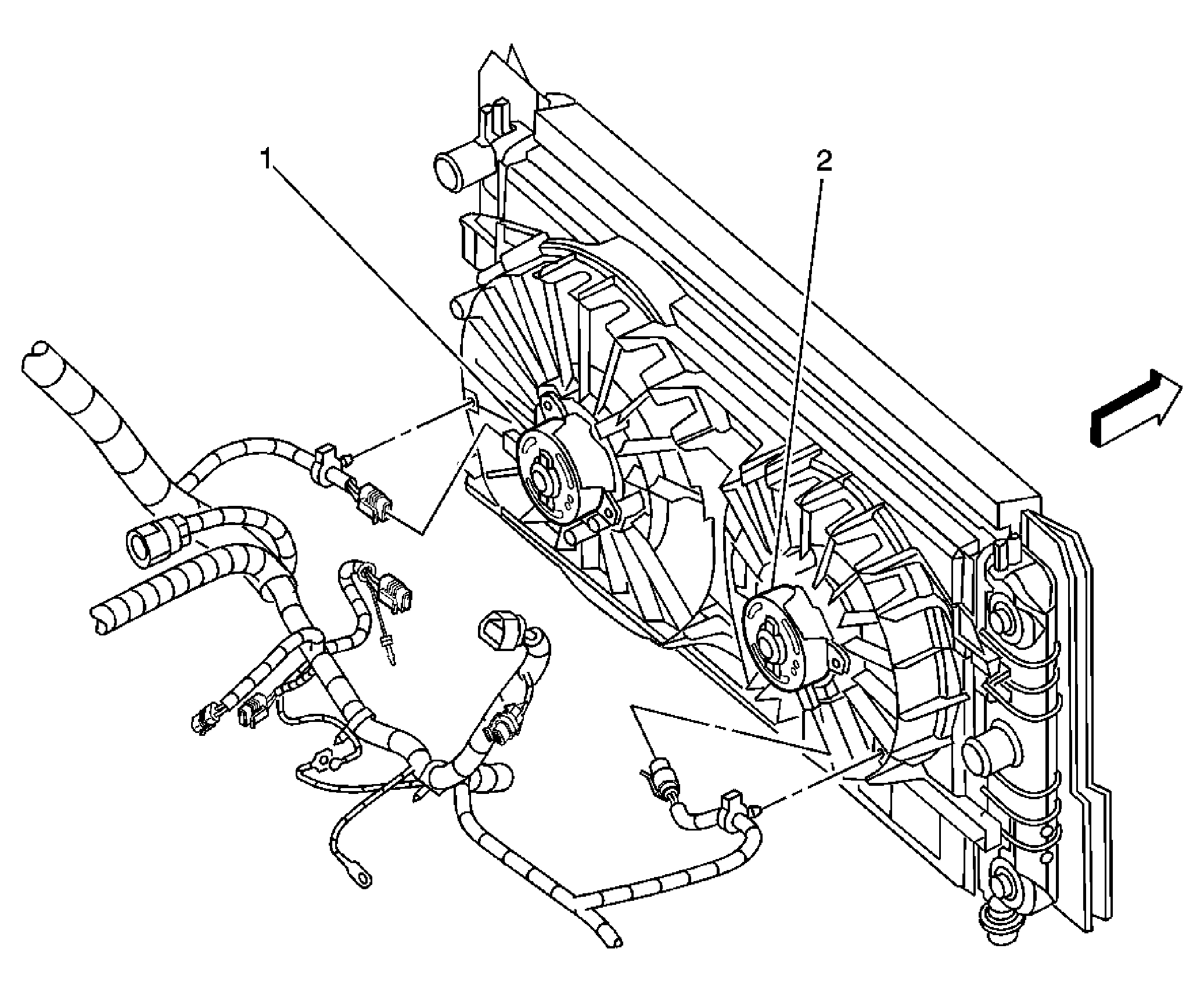 1

2