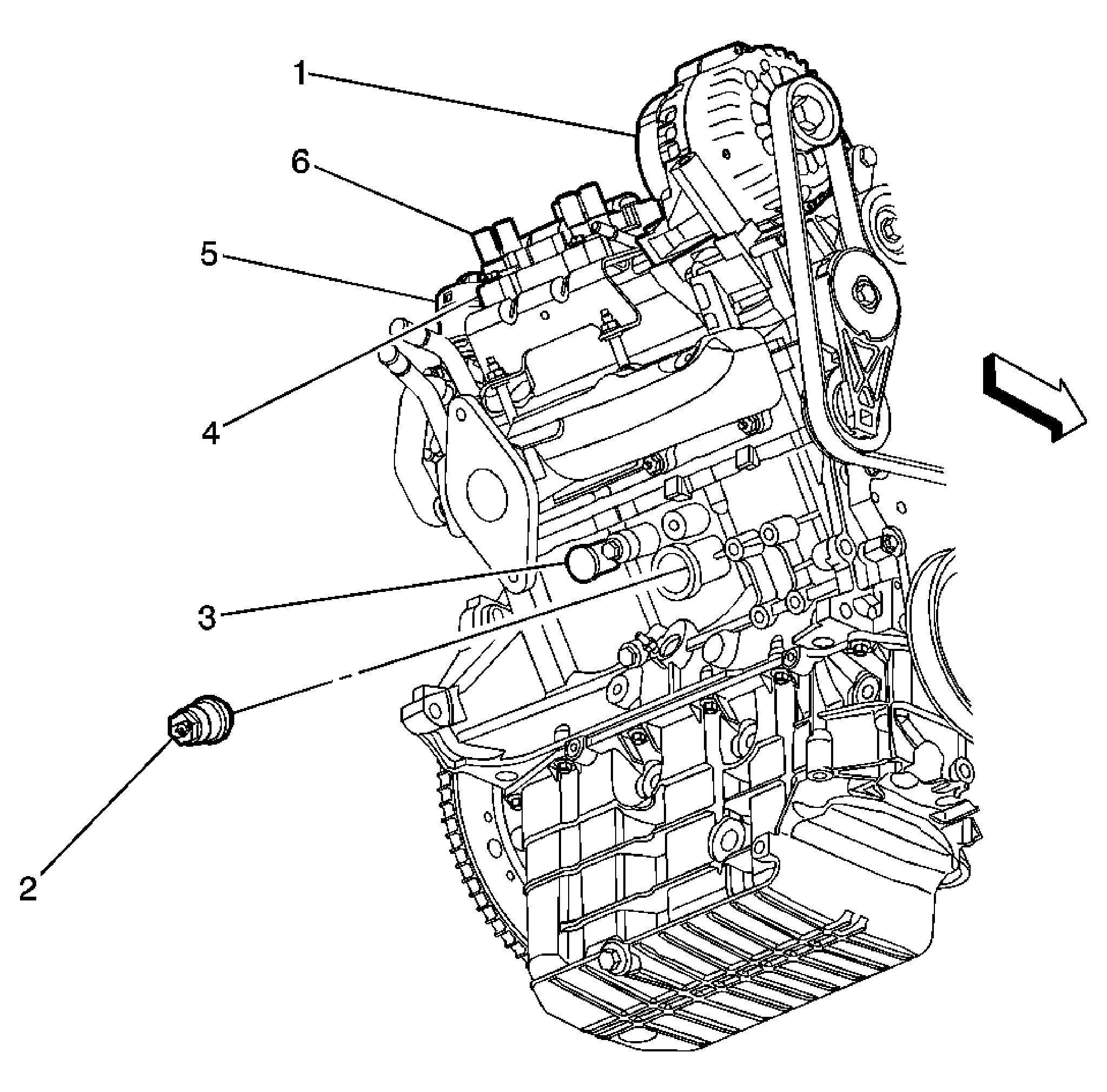 1
6
5
4
3
2