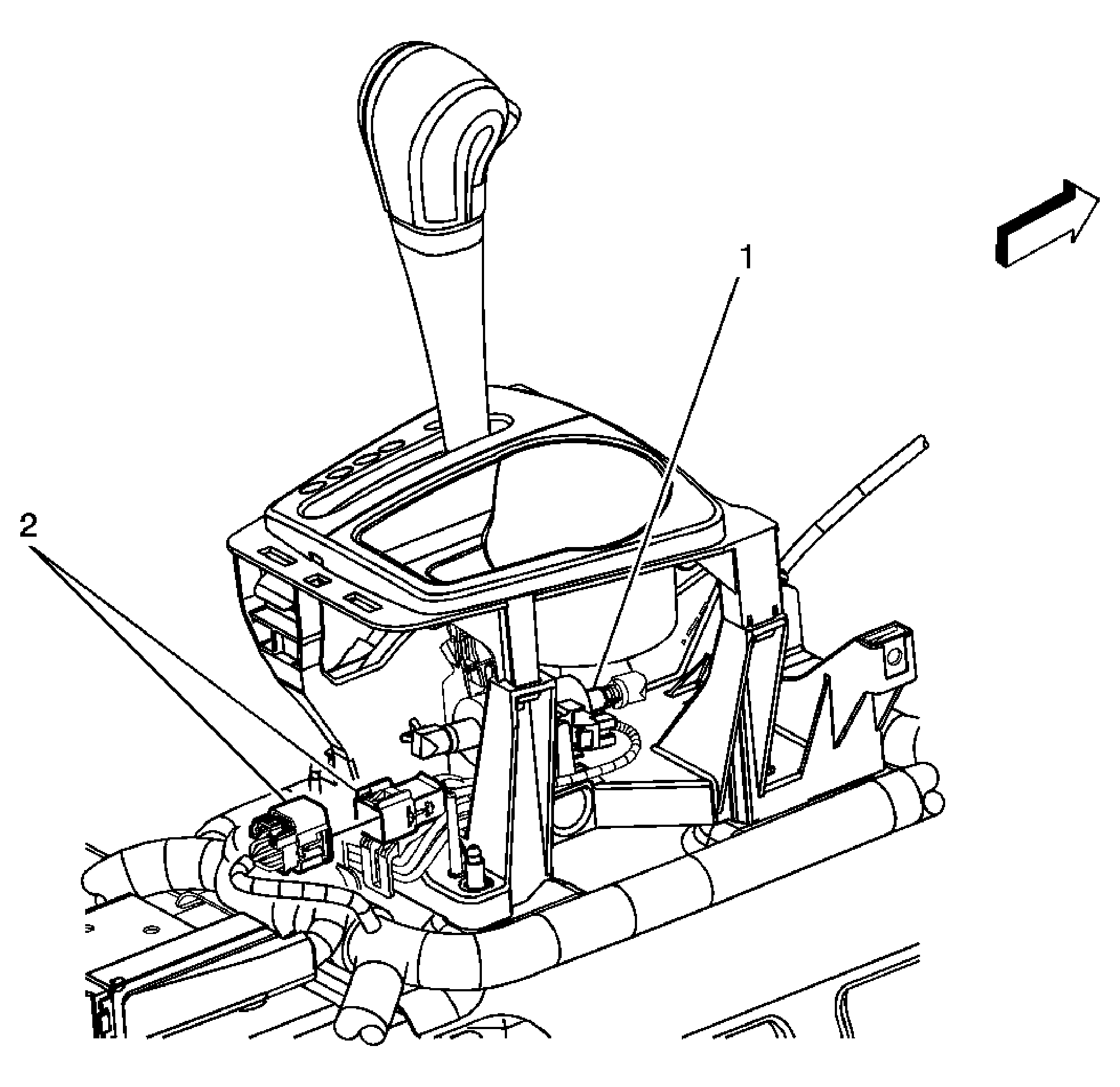 1

2