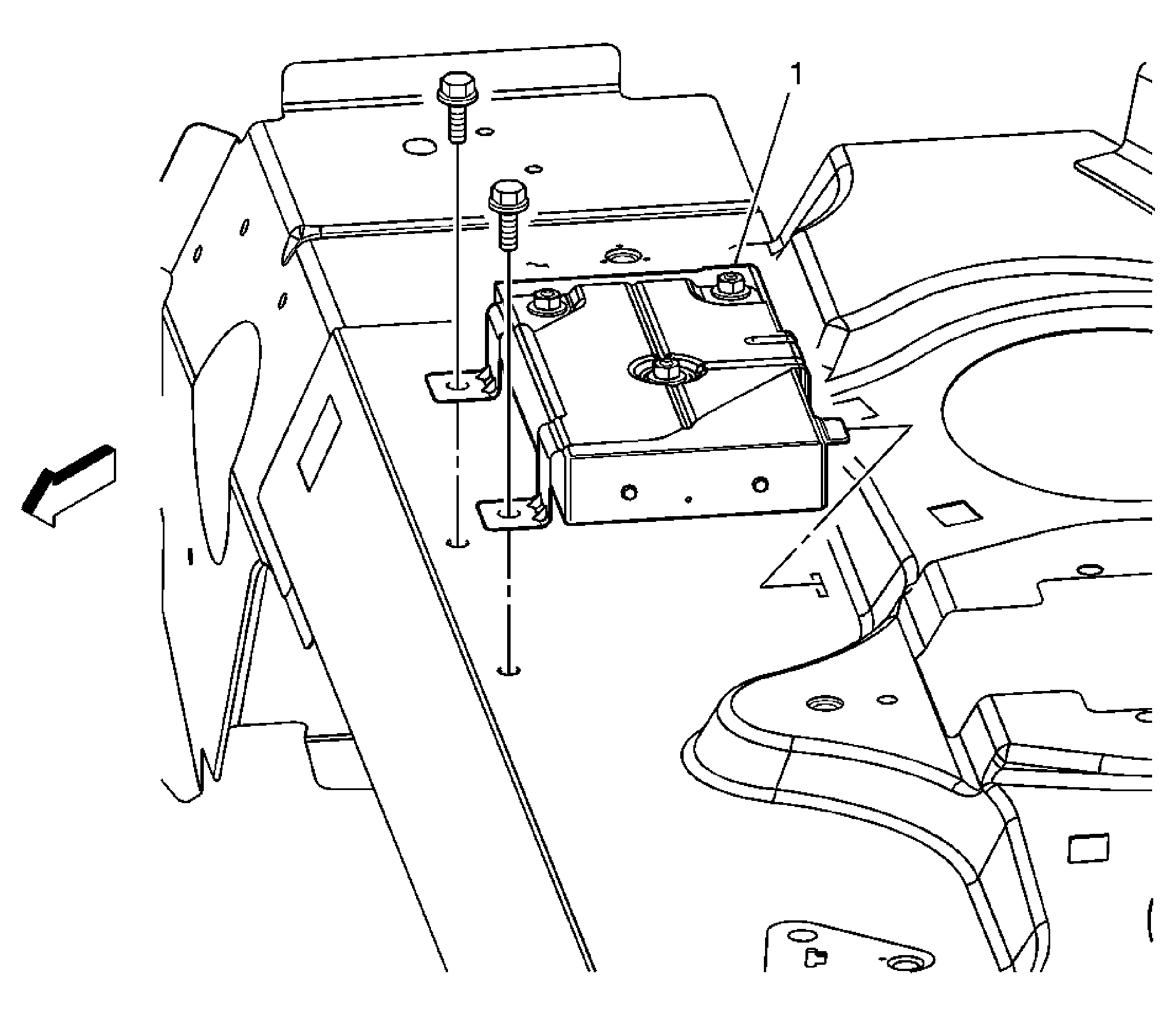 1