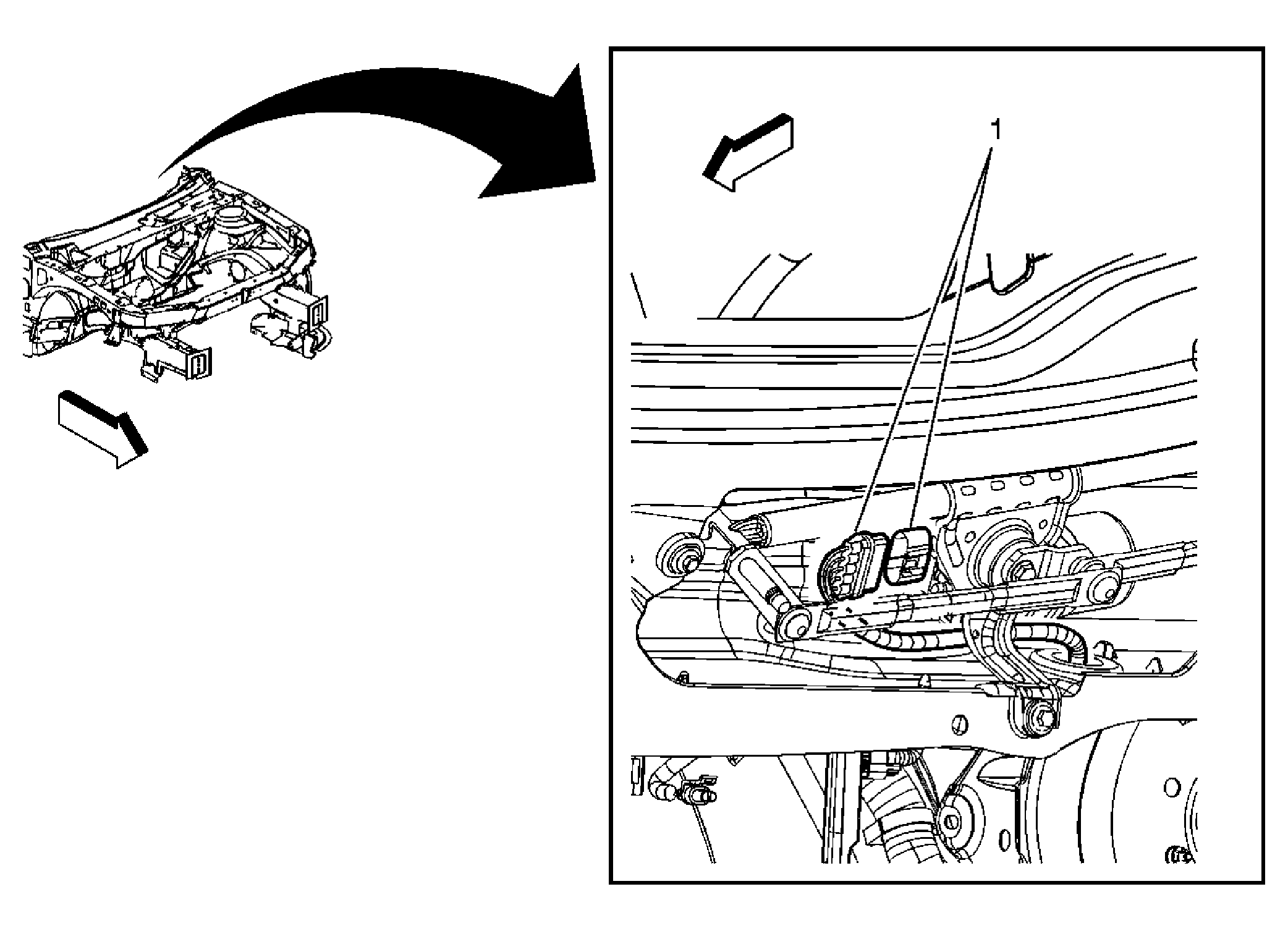 1