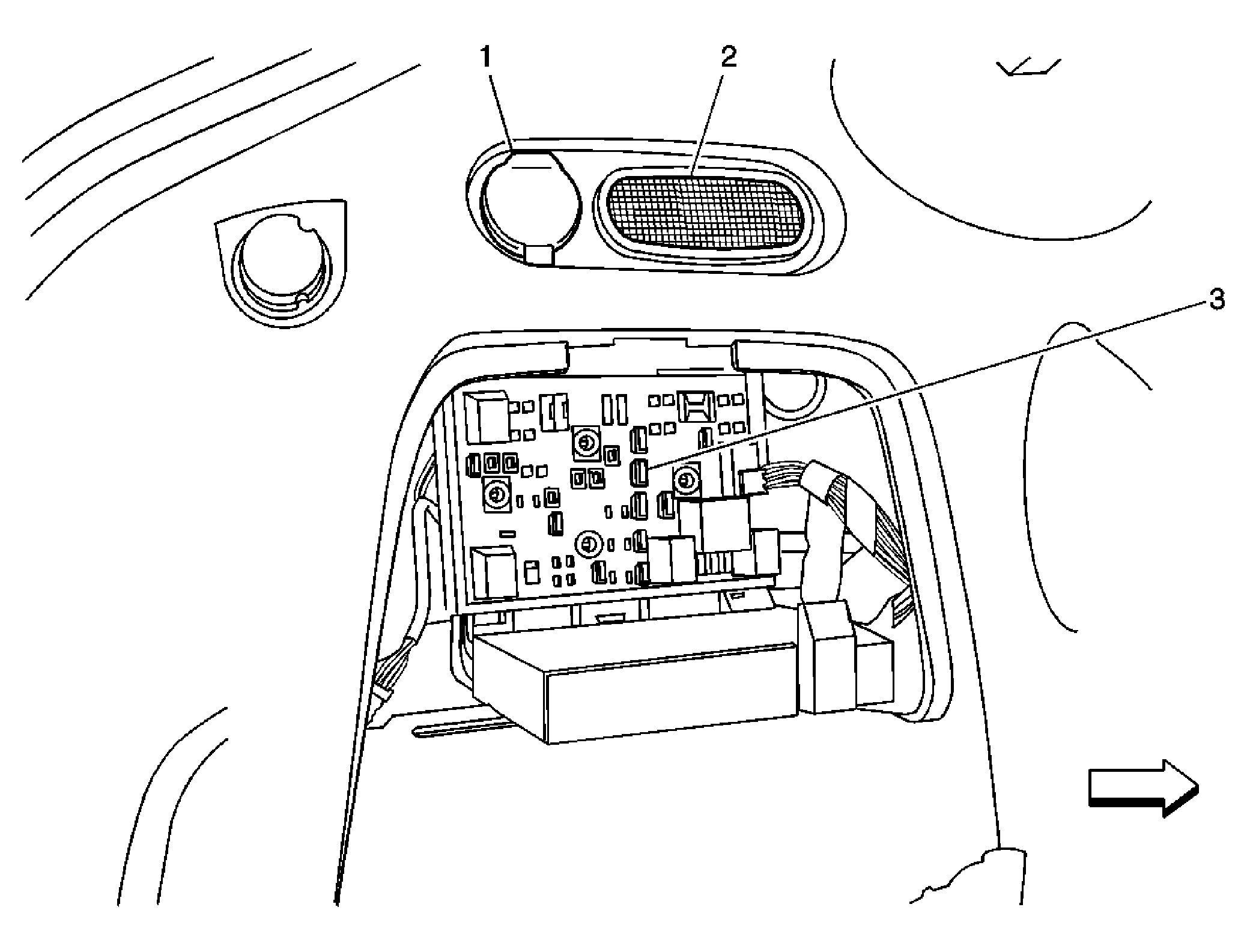 1
2
3