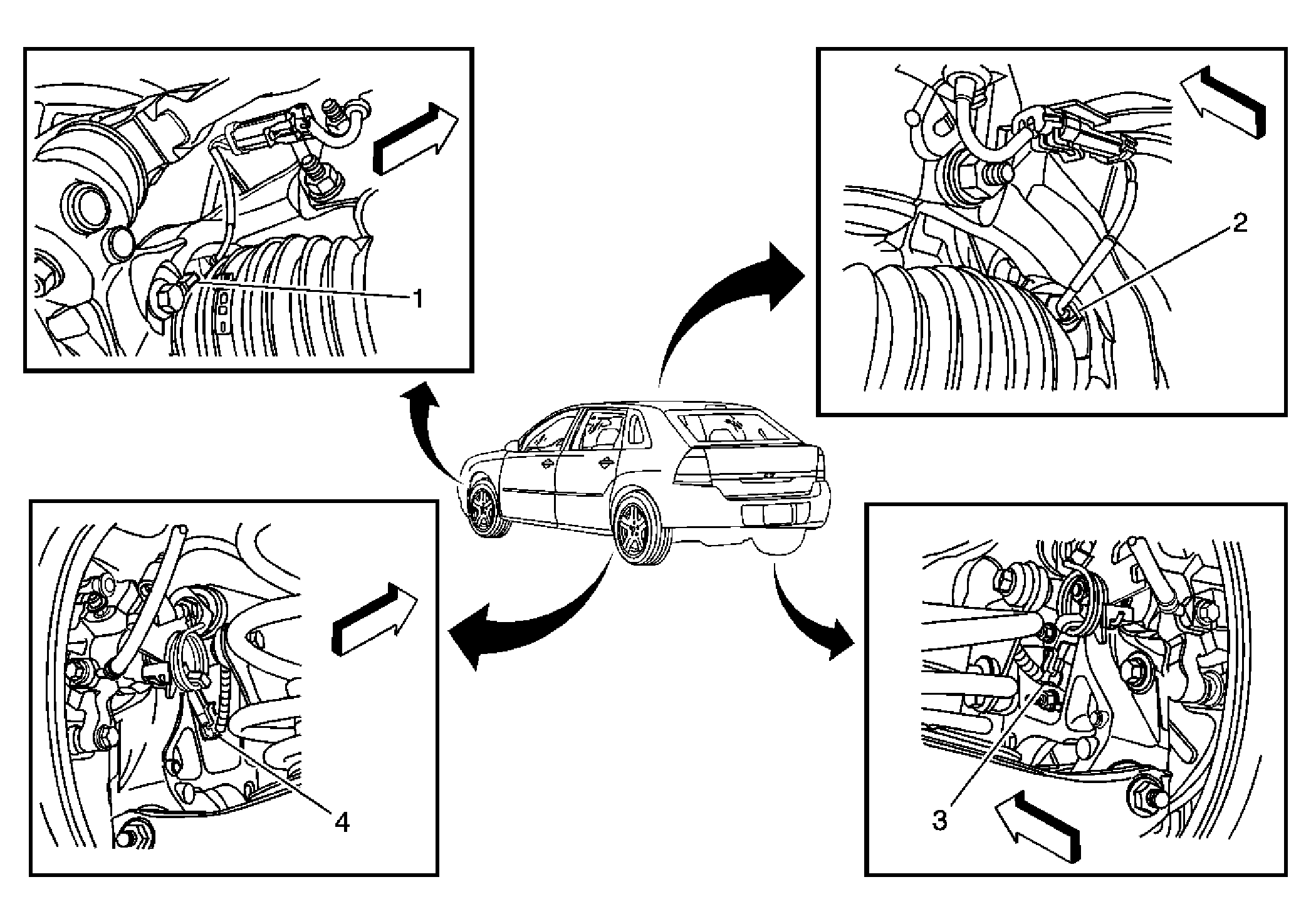 1

2

4

3