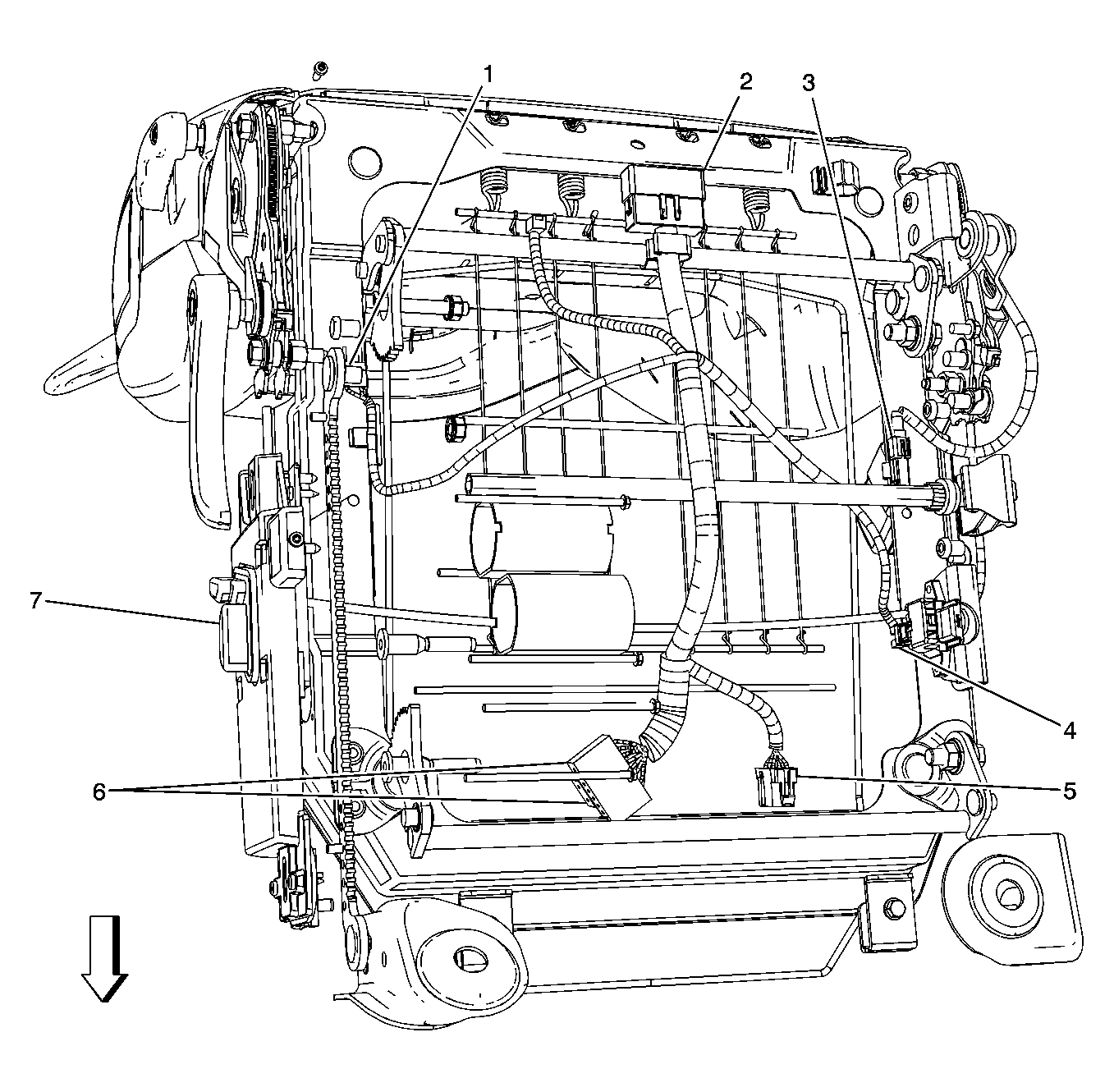 1
2
3
7
4
6
5