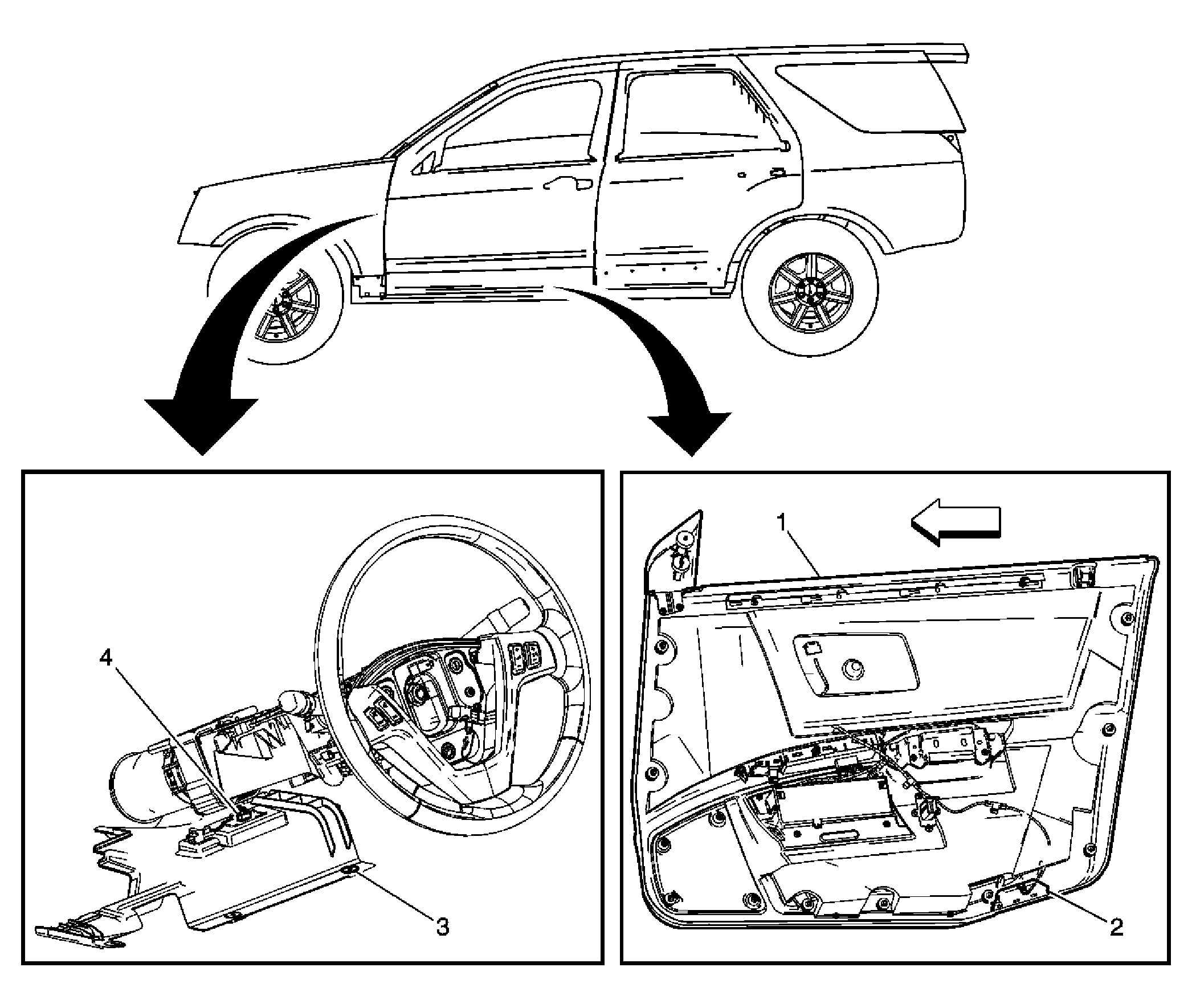 4

3

1

2