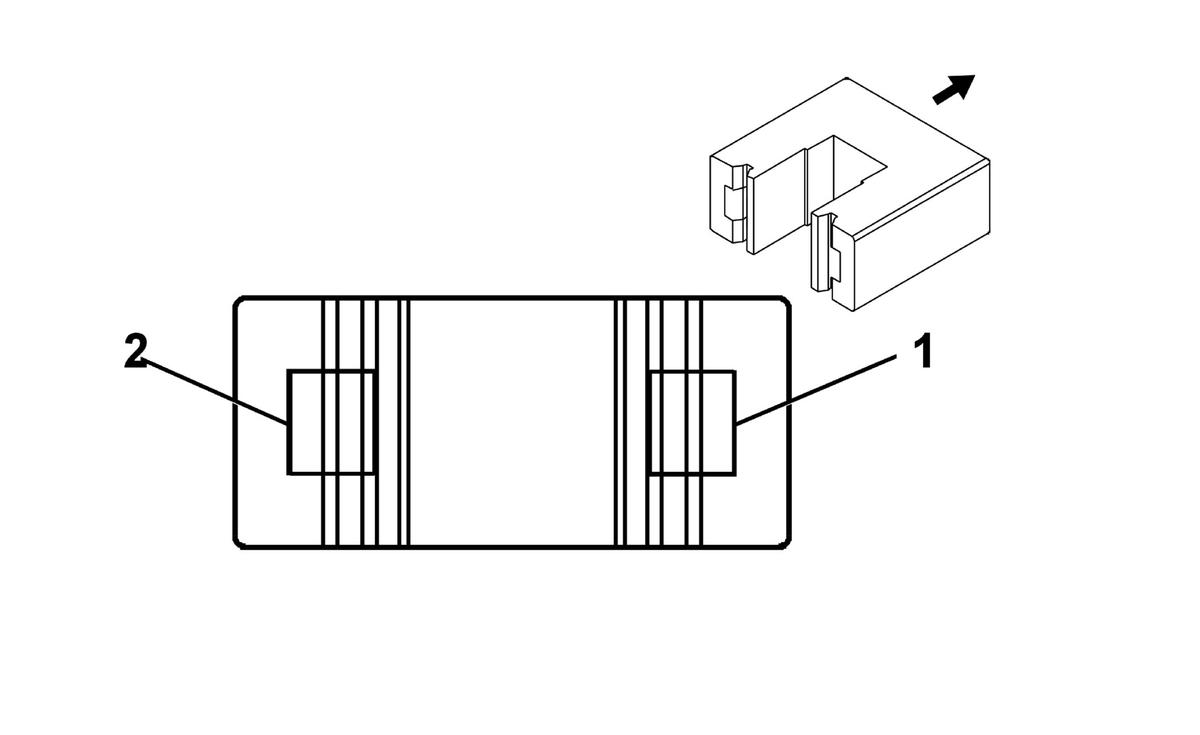 2

1