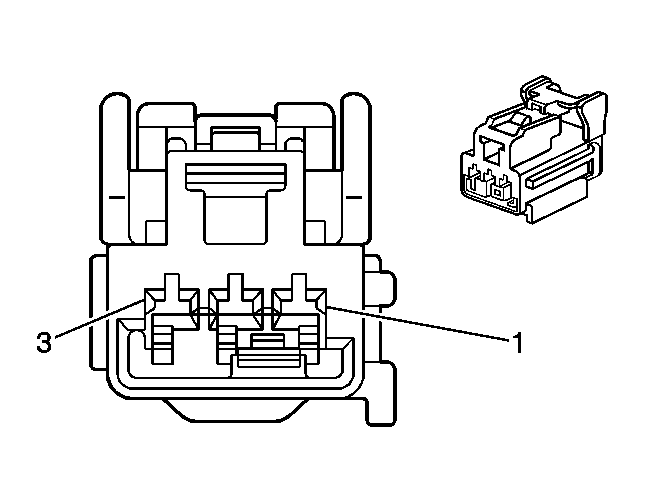 3

1