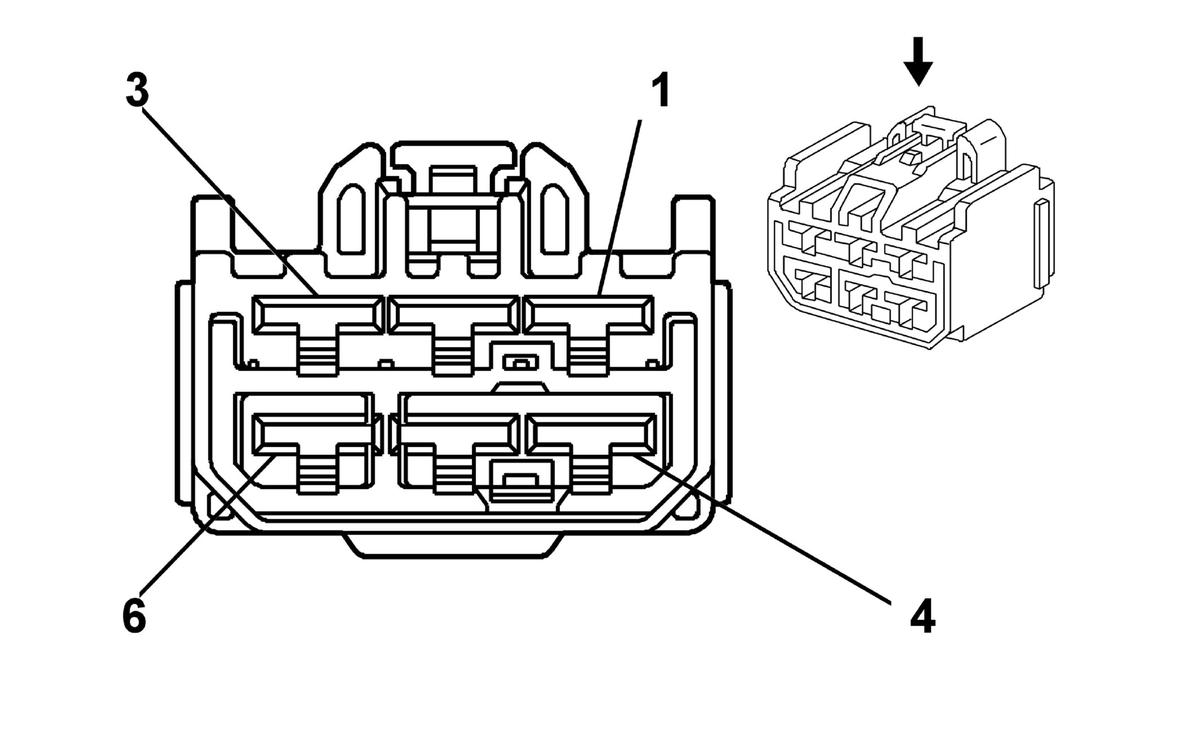 3
1
6
4