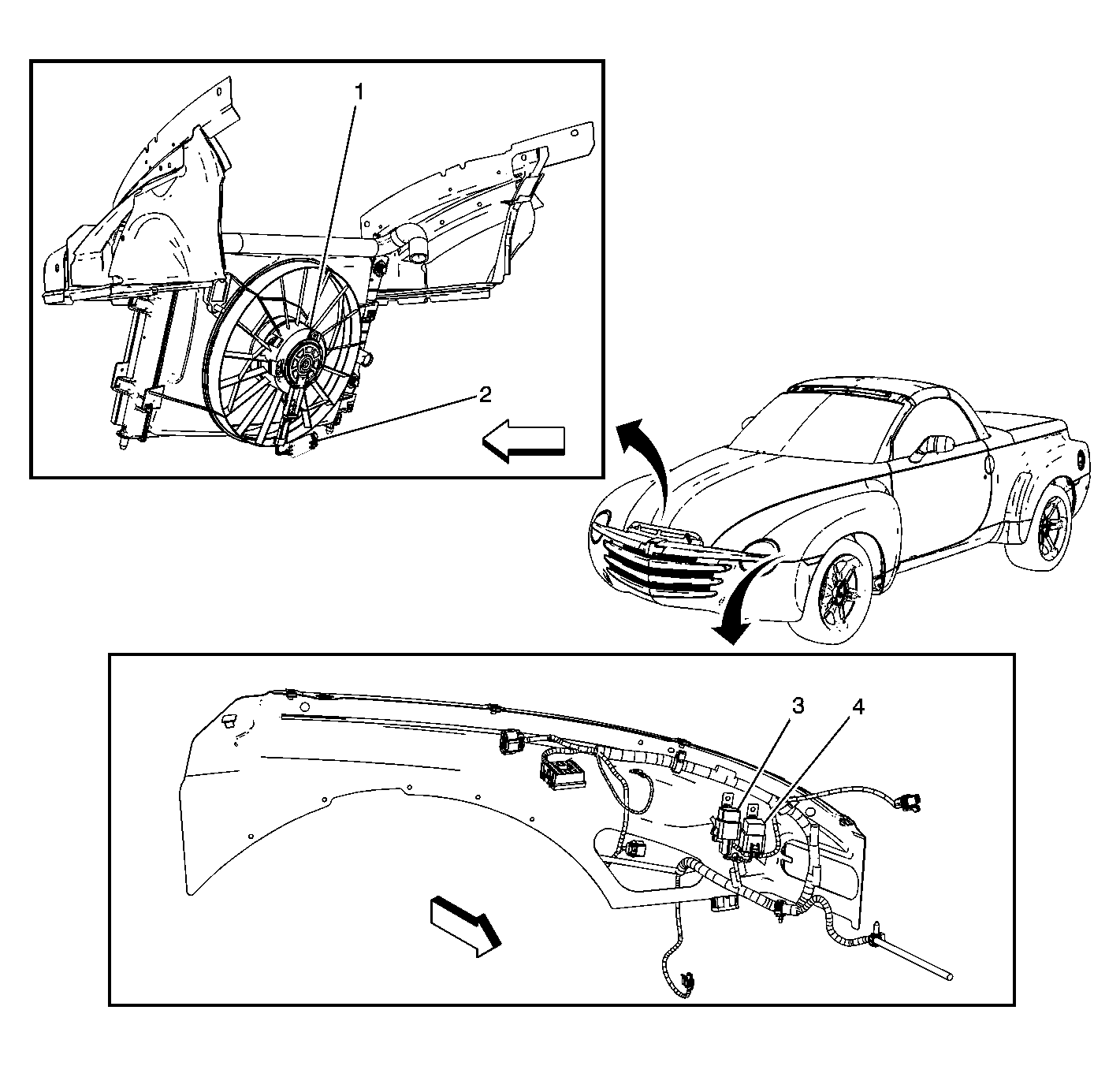 1
2
3
4