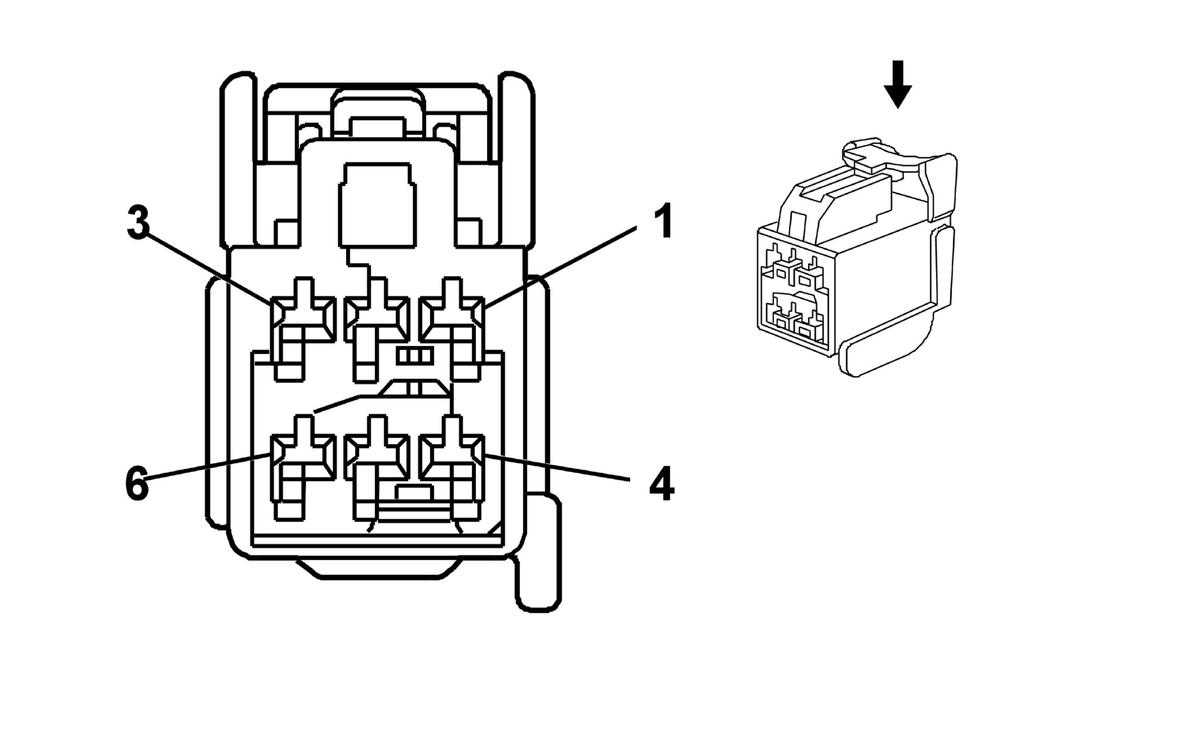 3
1
6
4