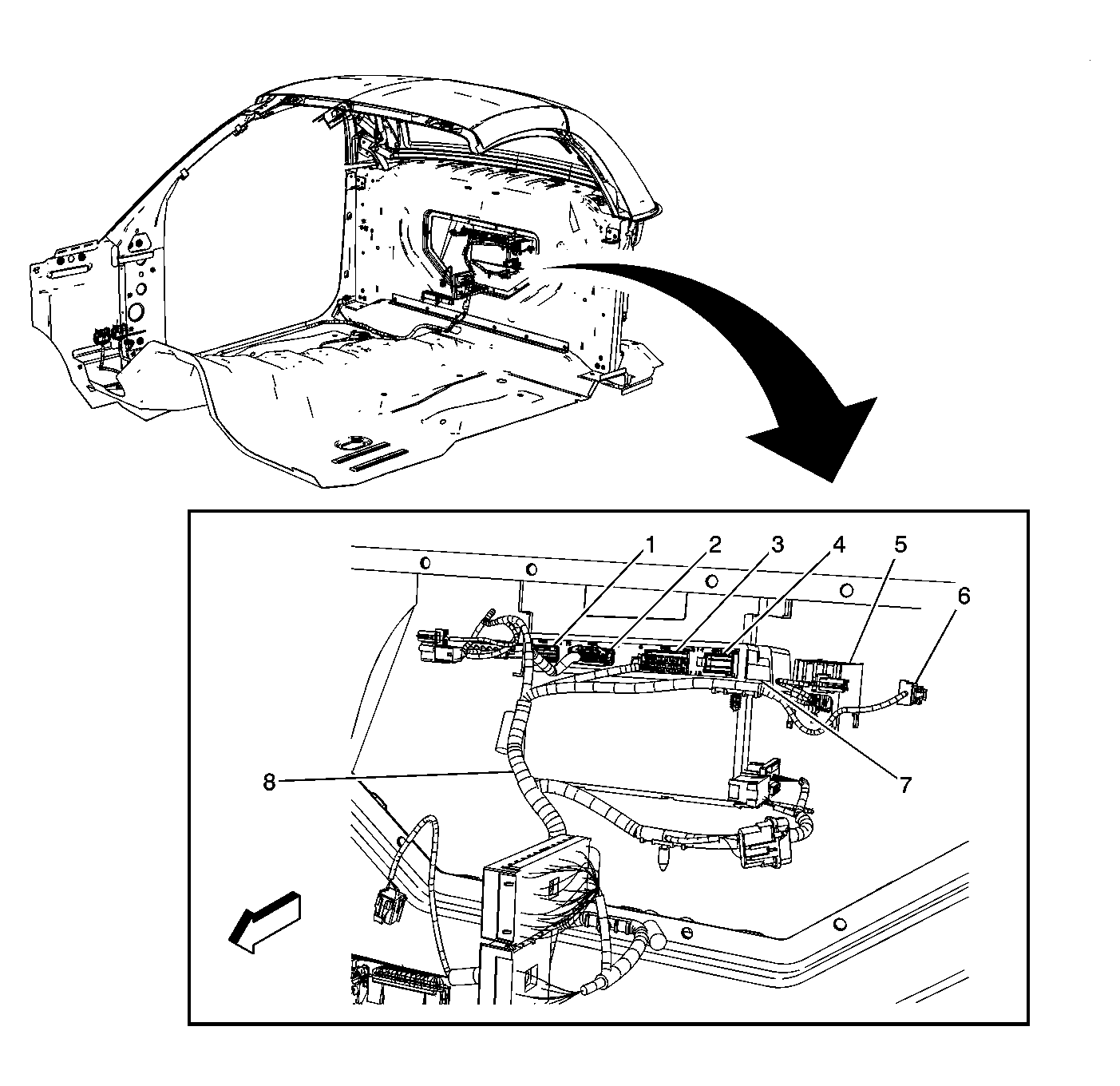 1
2
3
4
5
6
7
8