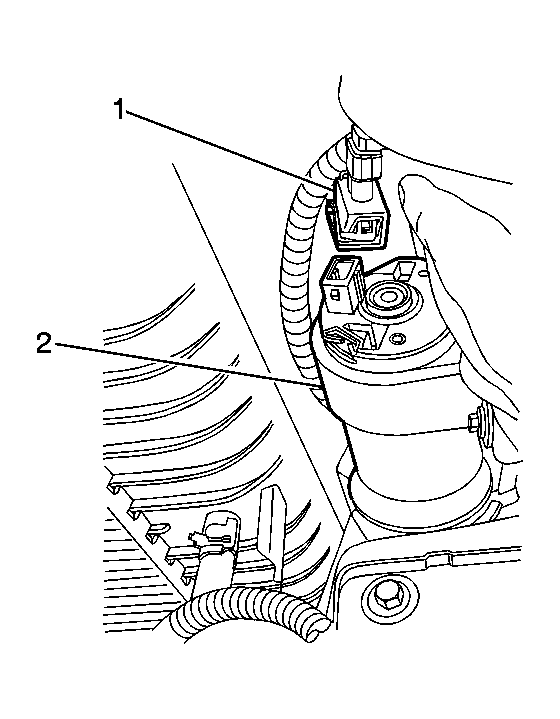 1

2