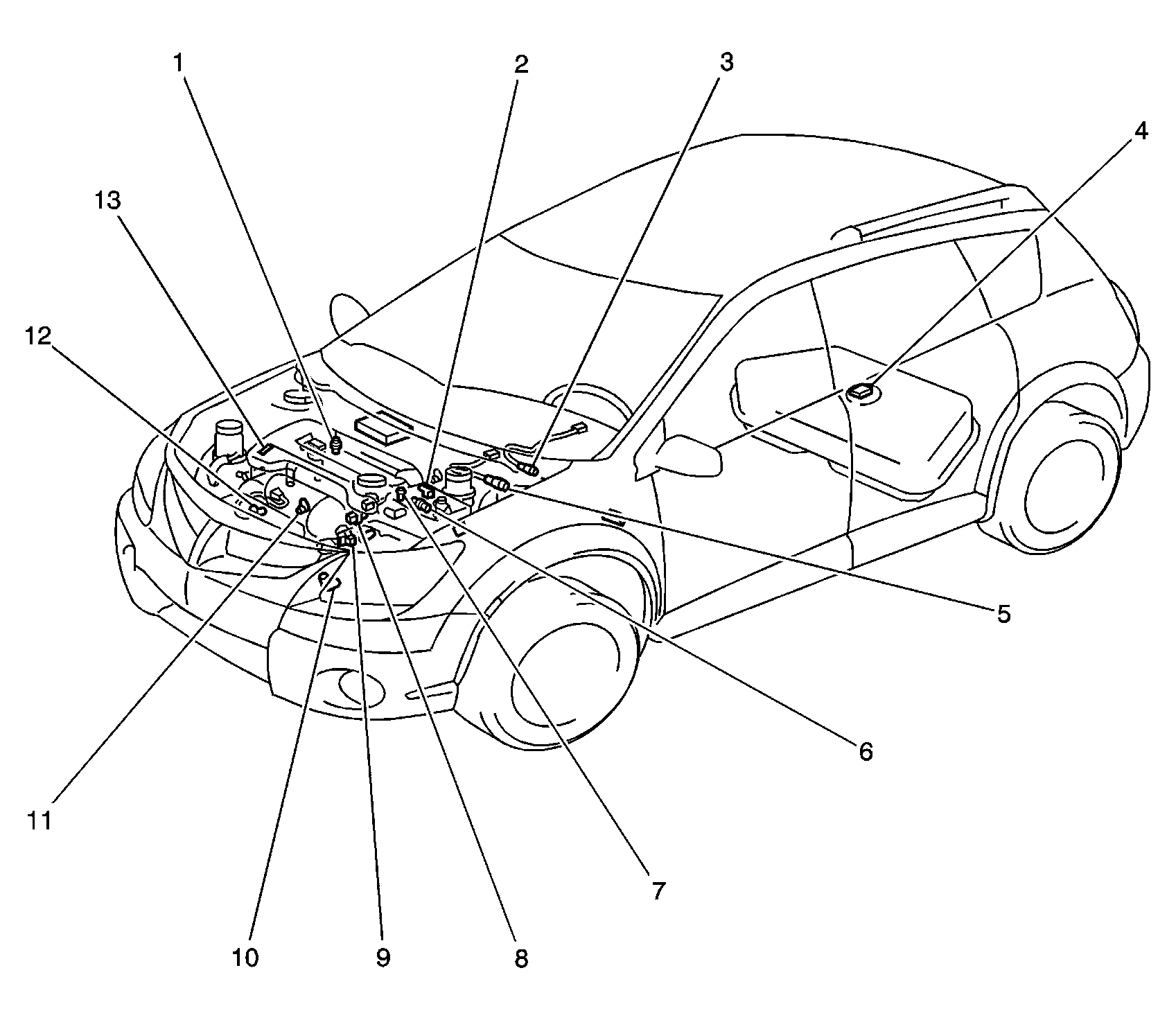 1
2
3
4
13
12
5
6
11
7
10
9
8