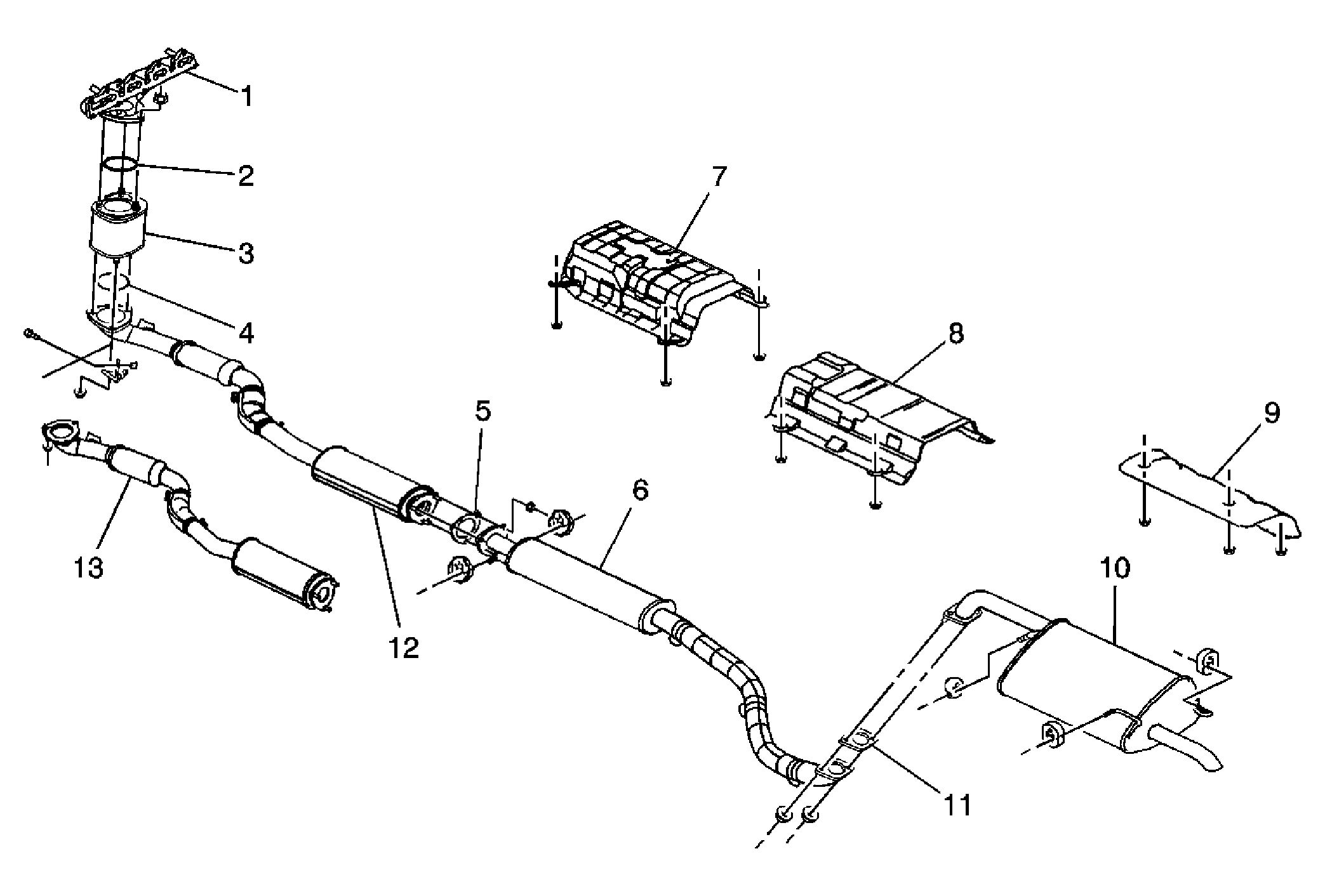 1
2
3
4
7
8
5
9
6
13
12
10
11