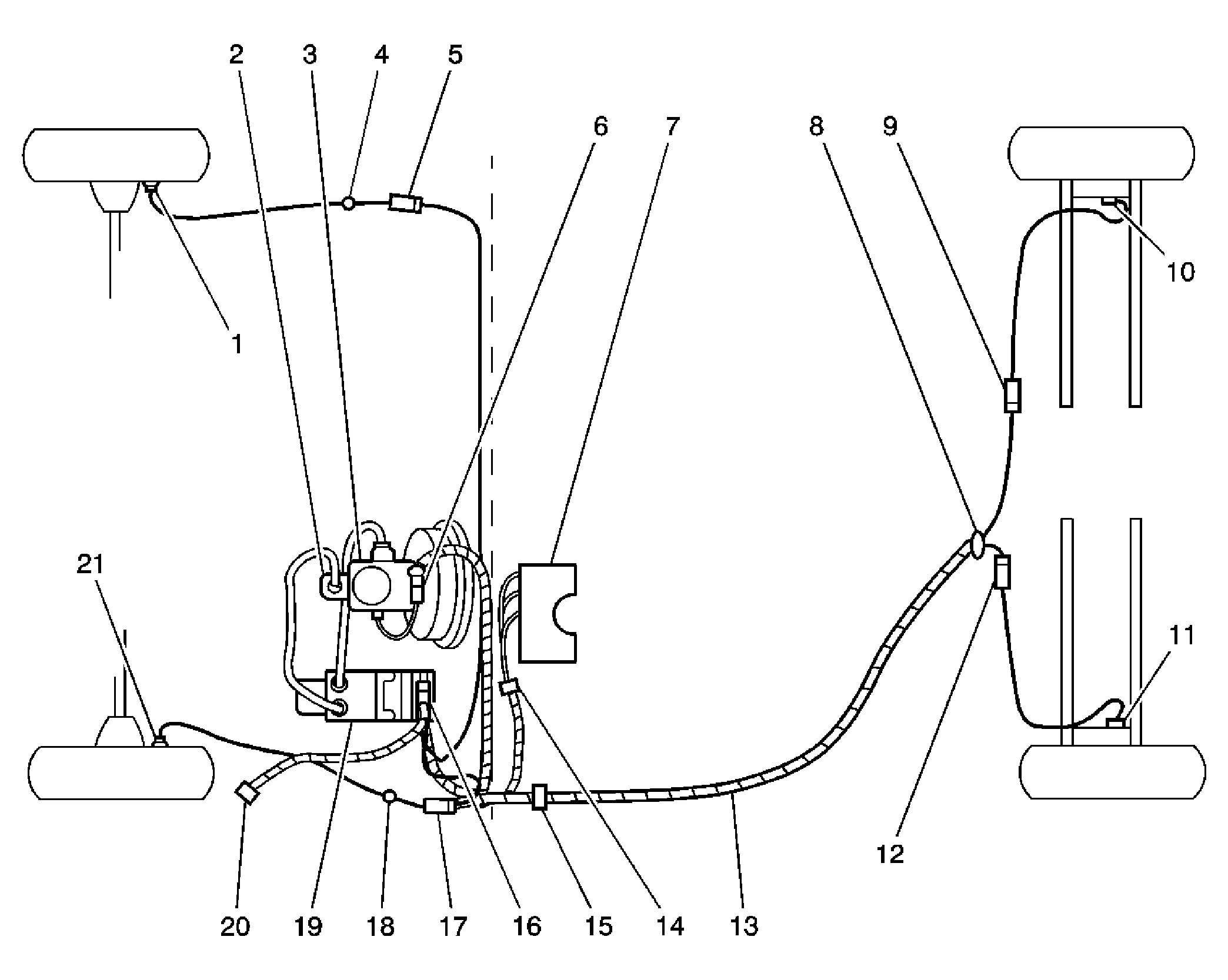 2 3 4 5

6 7 8 9

10

1

21

11

12

20 19 18 17 16 15 14 13