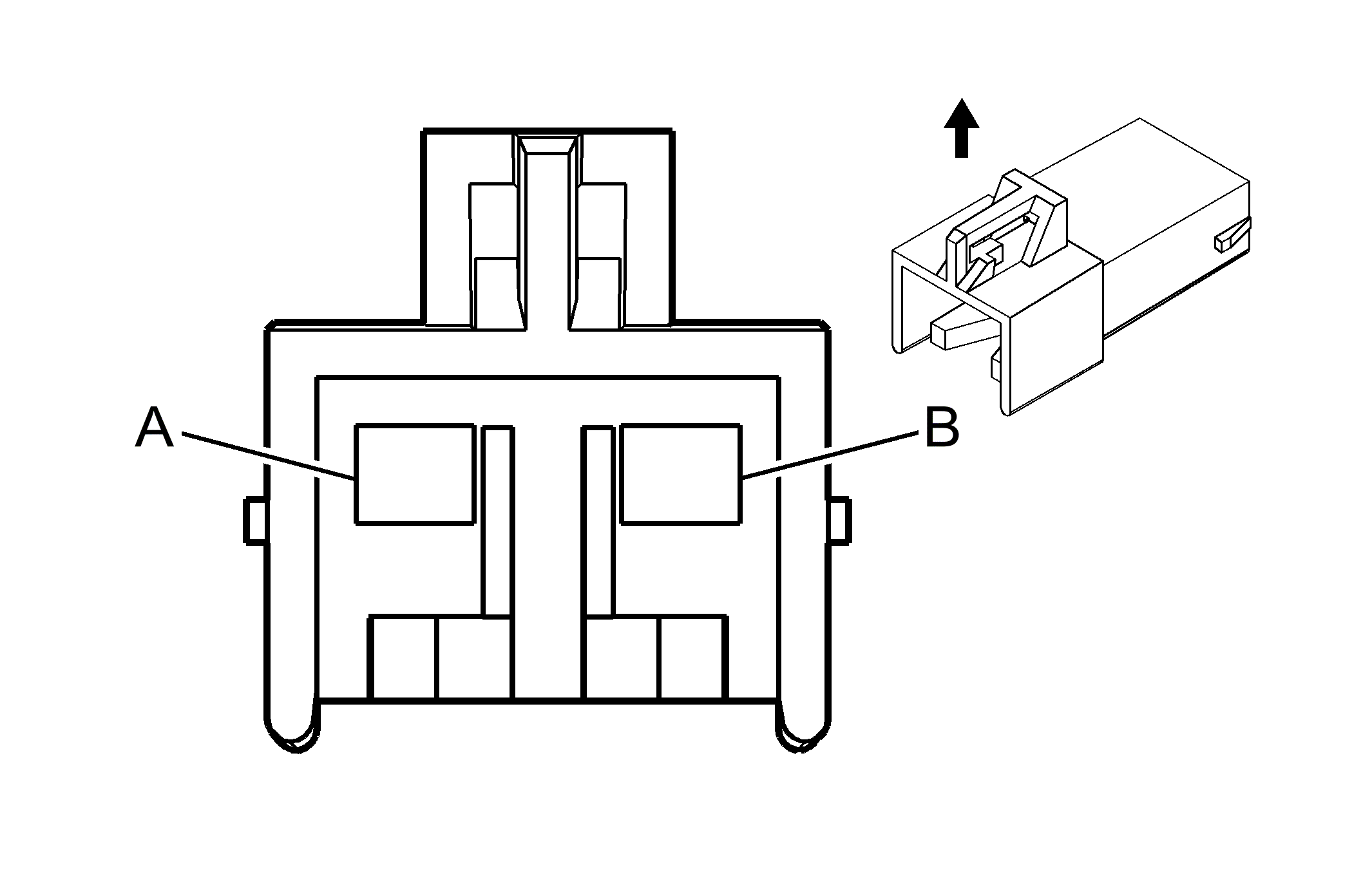 A
B