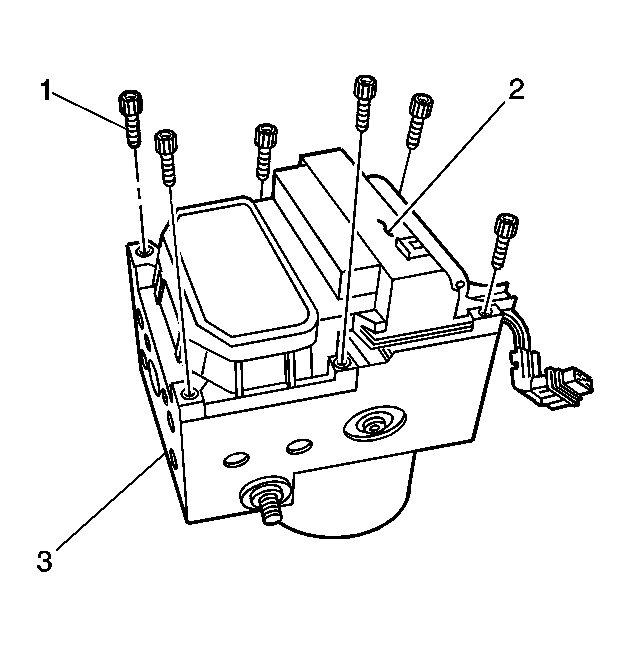 1
2
3