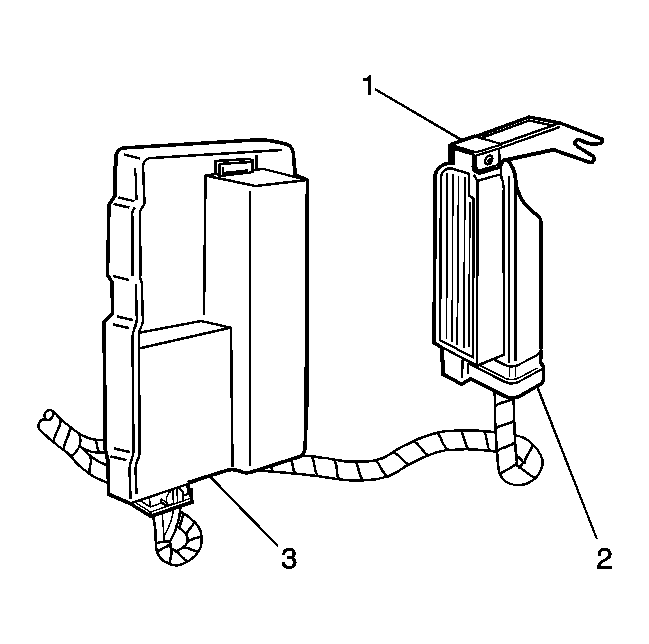 1

3

2